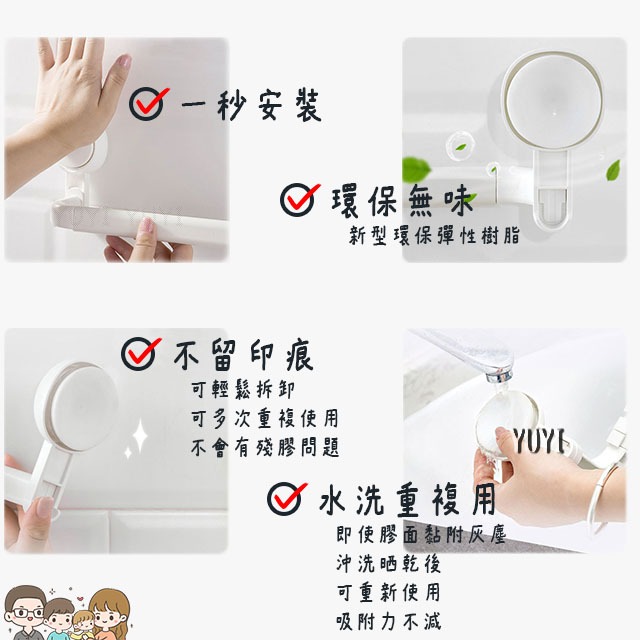 一秒安裝

環保無味
新型環保彈性樹脂

不留印痕
可輕鬆拆卸
可多次重複使用
不會有殘膠問題

YUYI

水洗重複用
即使膠面黏附灰塵
沖洗晒乾後
可重新使用
吸附力不減