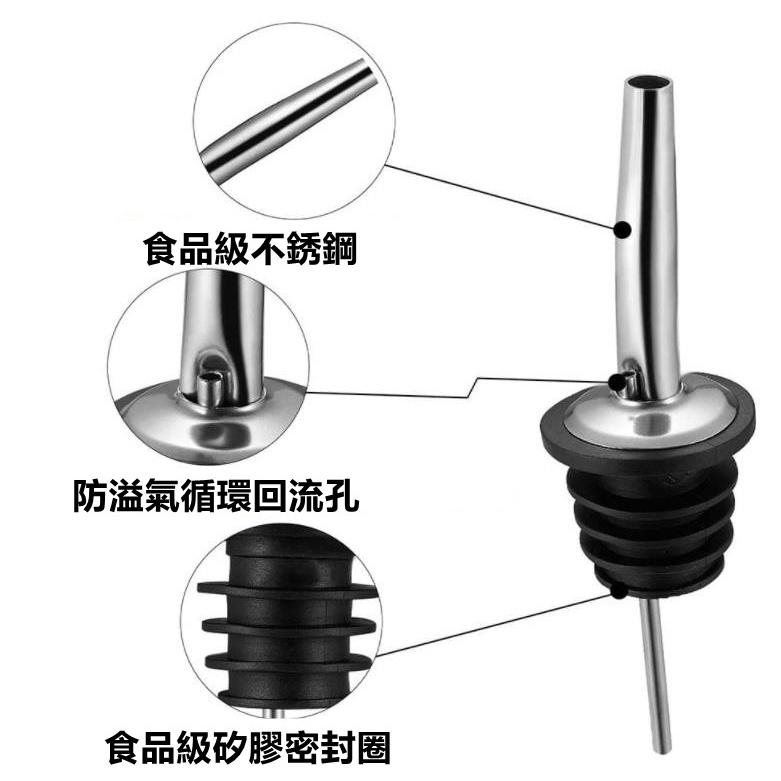 食品級不銹鋼

防溢氣循環回流孔

食品級矽膠密封圈