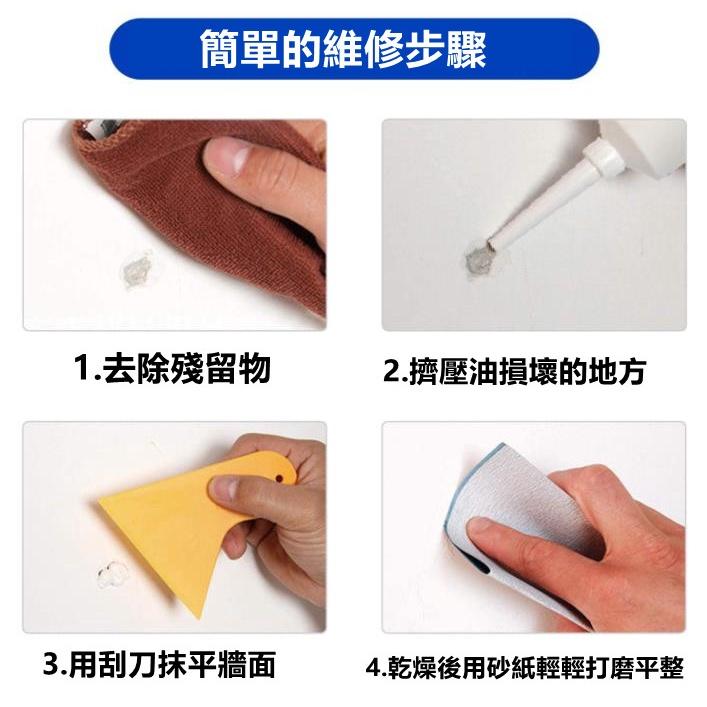 簡單的維修步驟

1.去除殘留物

2.擠壓油損壞的地方

3.用刮刀抹平牆面

4.乾燥後用砂紙輕輕打磨平整