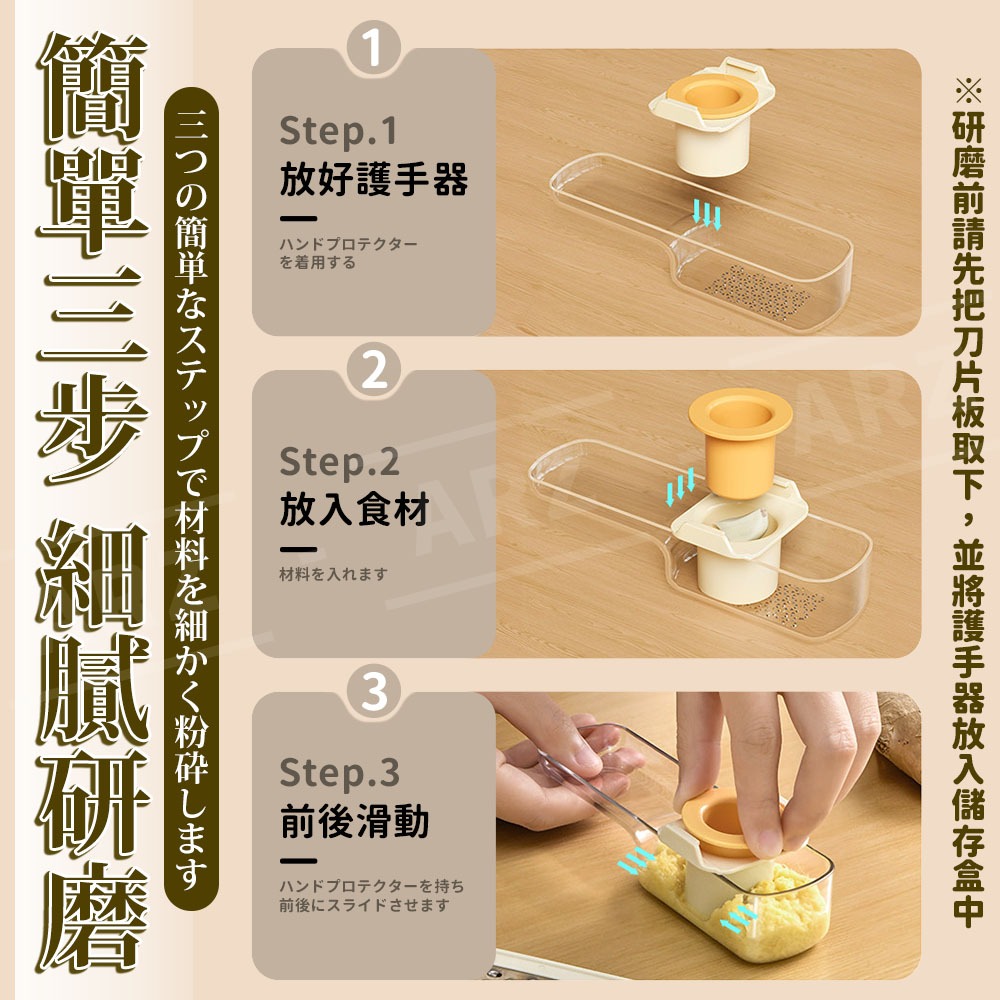 簡單三步 細膩研磨

三つの簡単なステップで材料を細かく粉砕します

1
Step.1
放好護手器
ハンドプロテクターを着用する

2
Step.2
放入食材
材料を入れます

3
Step.3
前後滑動
ハンドプロテクターを持ち前後にスライドさせます

※研磨前請先把刀片板取下，並將護手器放入儲存盒中

ARZ