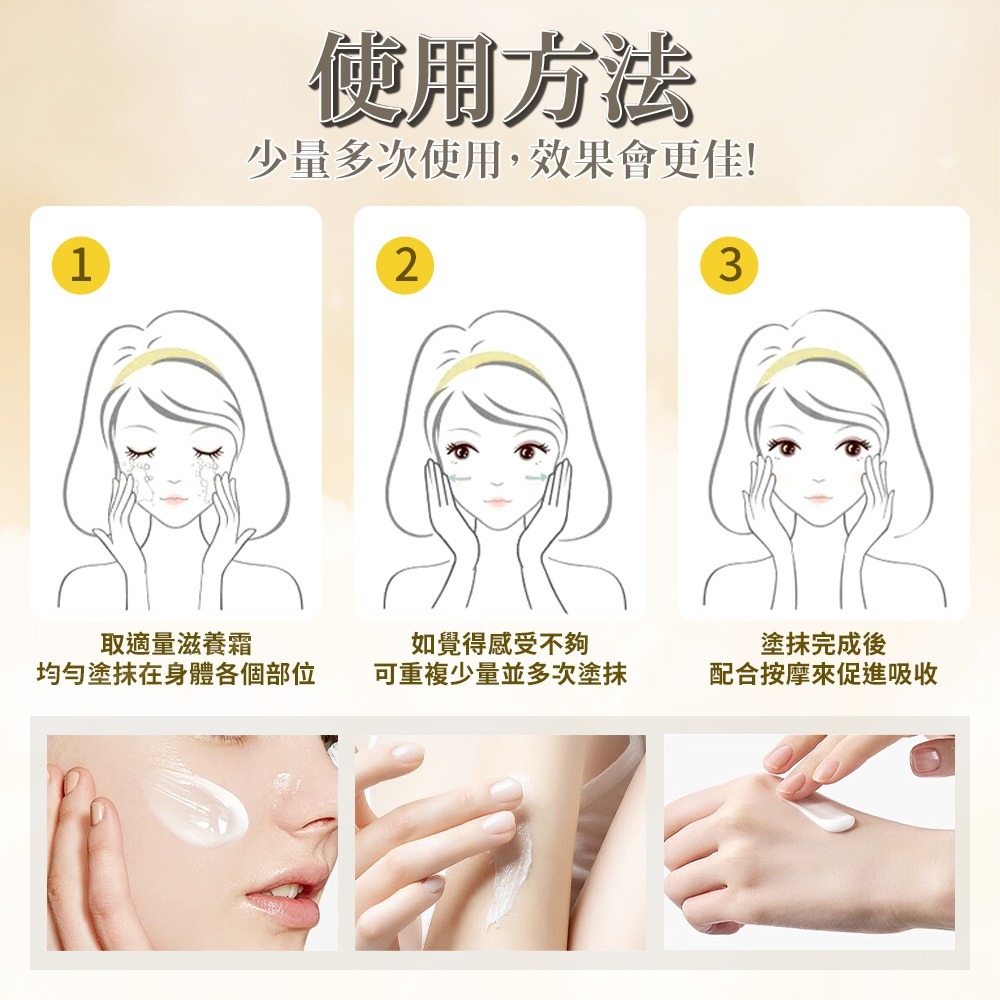 使用方法

少量多次使用，效果會更佳!

1

取適量滋養霜
均勻塗抹在身體各個部位

2

如覺得感受不夠
可重複少量並多次塗抹

3

塗抹完成後
配合按摩來促進吸收