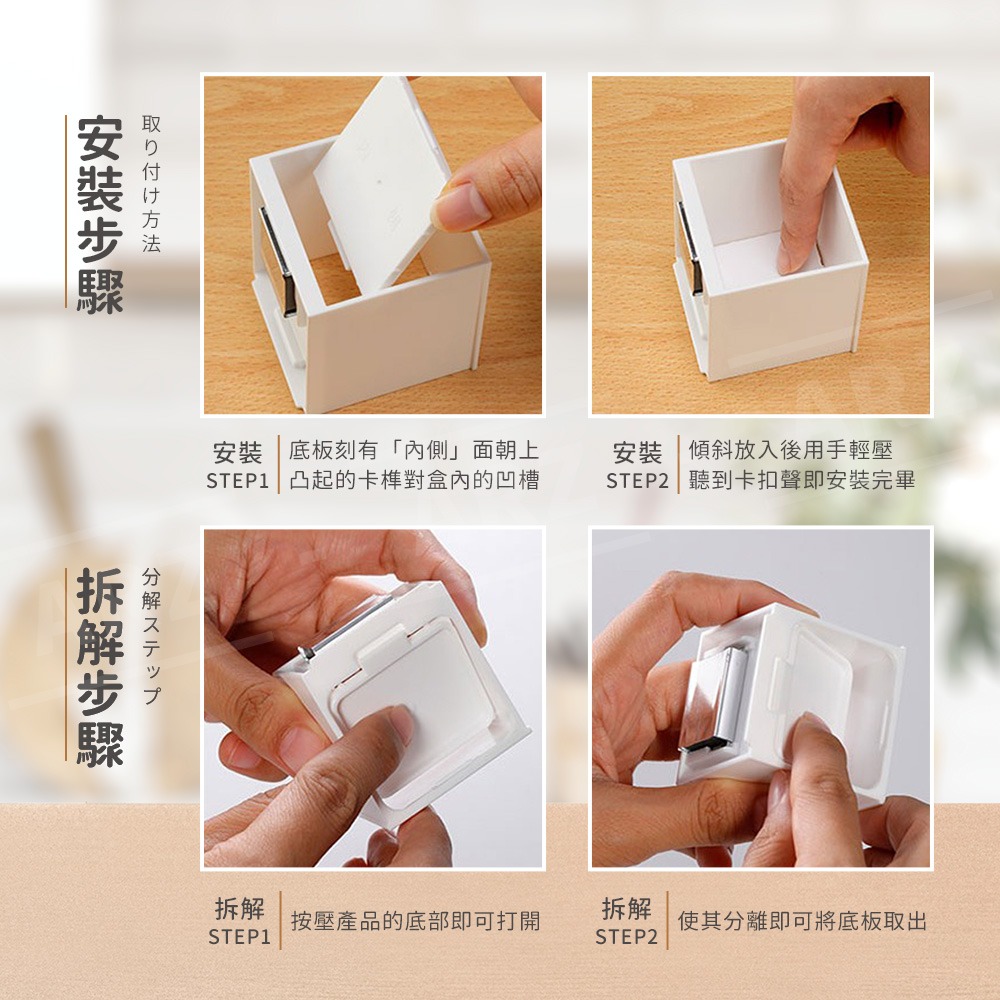 安裝步驟
取り付け方法

安裝
STEP1
底板刻有「內側」面朝上
凸起的卡榫對盒內的凹槽

安裝
STEP2
傾斜放入後用手輕壓
聽到卡扣聲即安裝完畢

拆解步驟
分解ステップ

拆解
STEP1
按壓產品的底部即可打開

拆解
STEP2
使其分離即可將底板取出