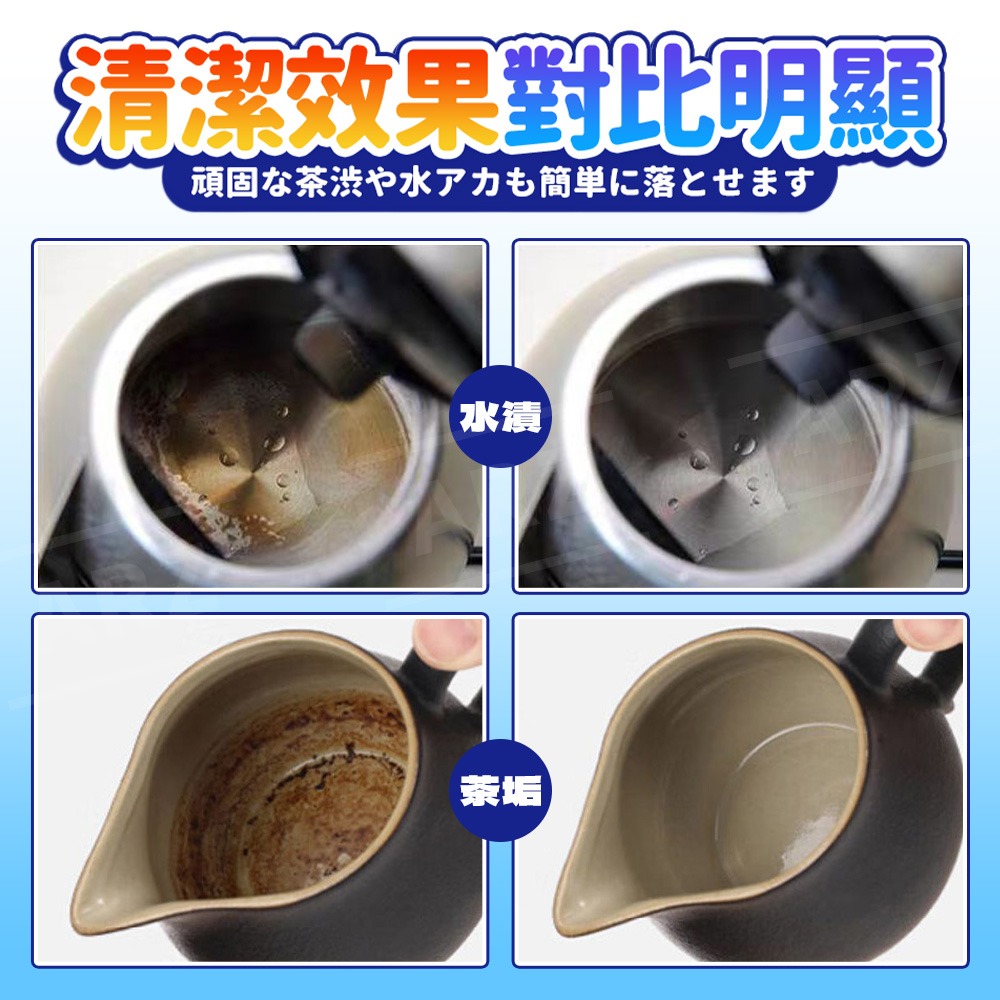 清潔效果對比明顯
頑固な茶渋や水アカも簡単に落とせます

水漬

茶垢