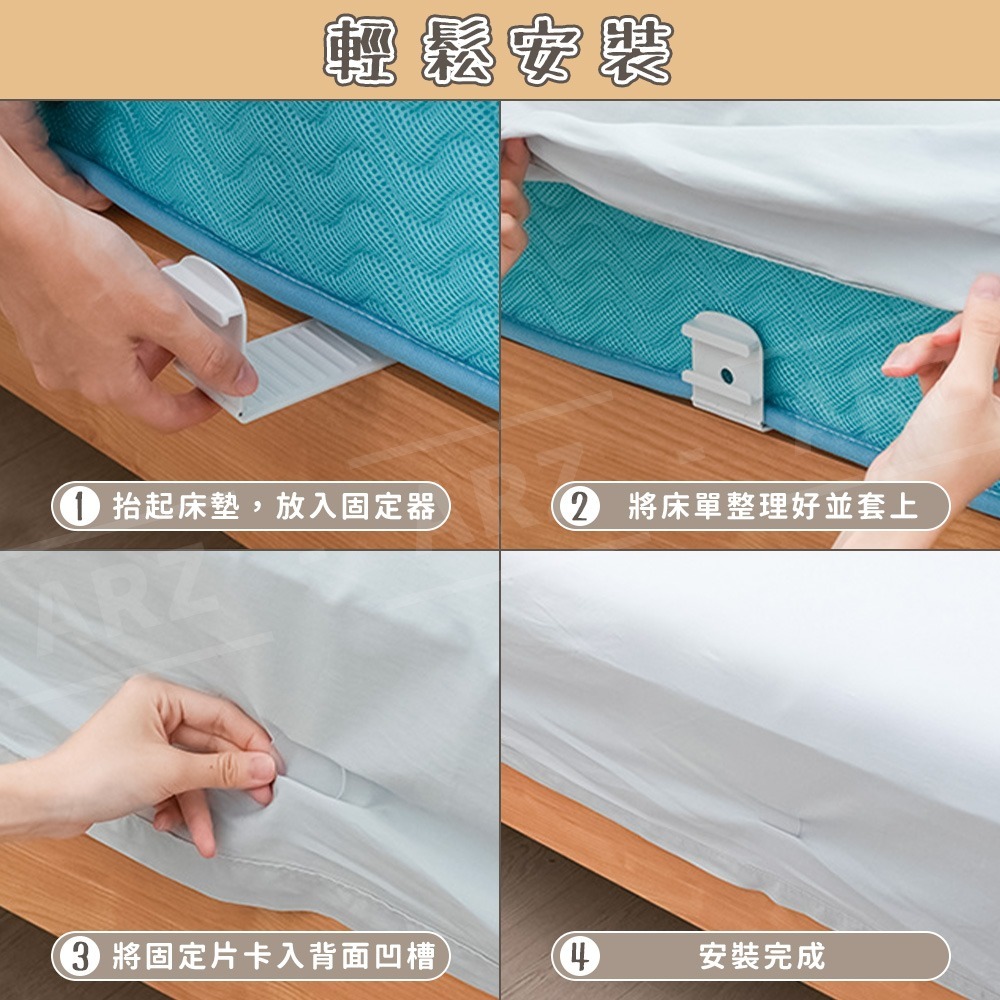 輕鬆安裝

1 抬起床墊，放入固定器

2 將床單整理好並套上

3 將固定片卡入背面凹槽

4 安裝完成

ARZ