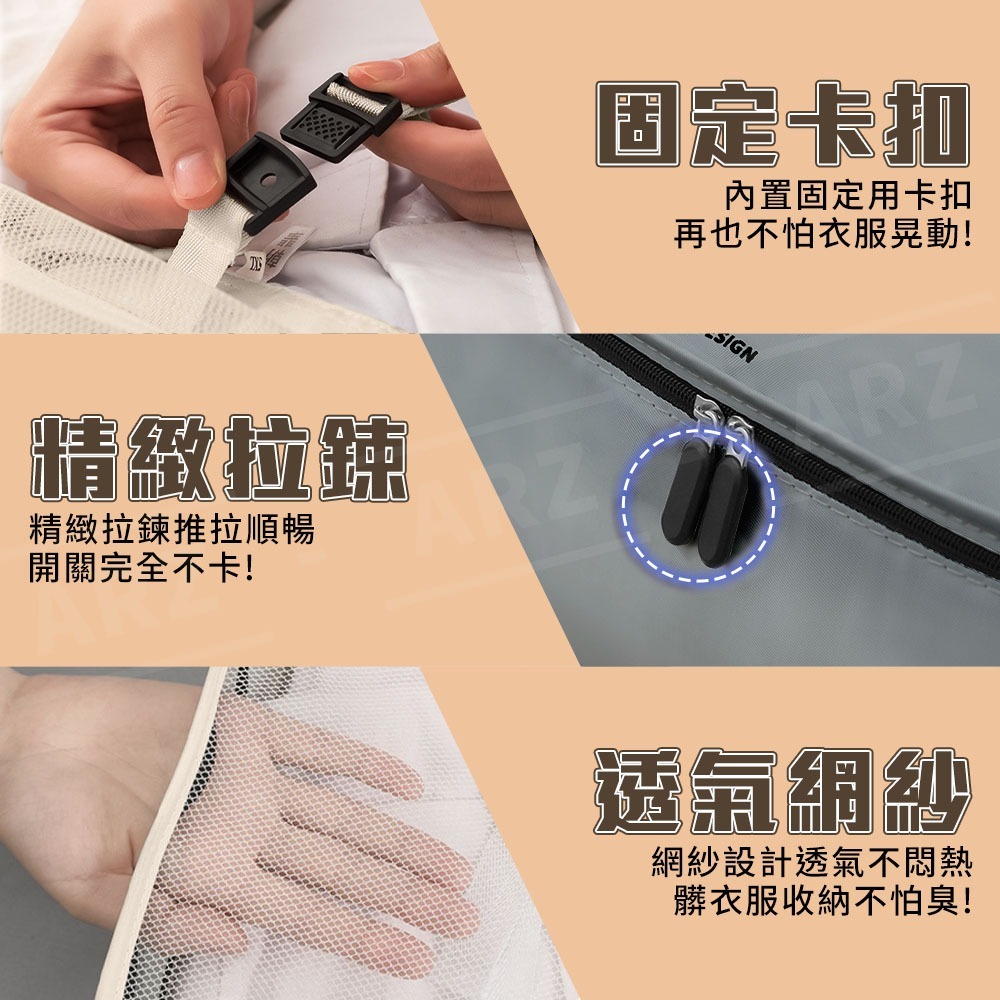 固定卡扣

內置固定用卡扣
再也不怕衣服晃動!

ESIGN

ARZ

精緻拉鍊

精緻拉鍊推拉順暢
開關完全不卡!

透氣網紗

網紗設計透氣不悶熱
髒衣服收納不怕臭!