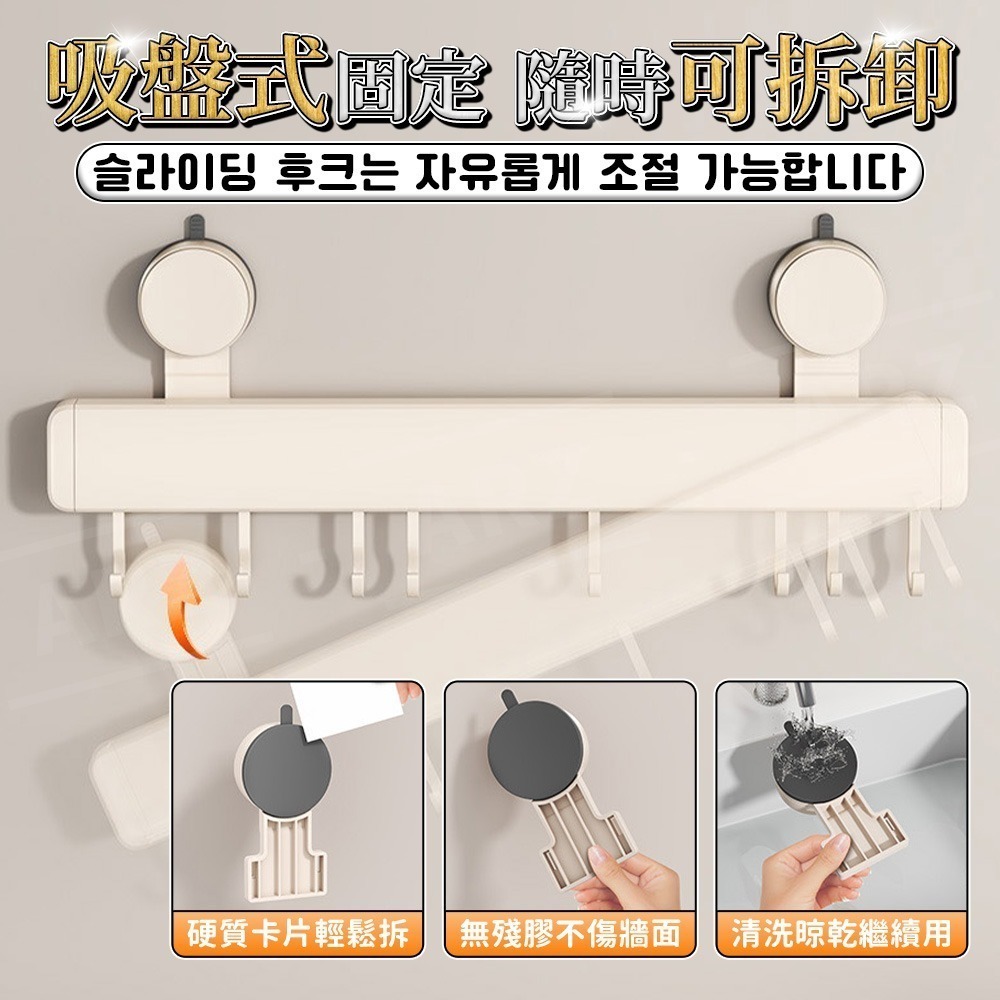 吸盤式固定 隨時可拆卸

슬라이딩 후크는 자유롭게 조절 가능합니다

硬質卡片輕鬆拆

無殘膠不傷牆面

清洗晾乾繼續用