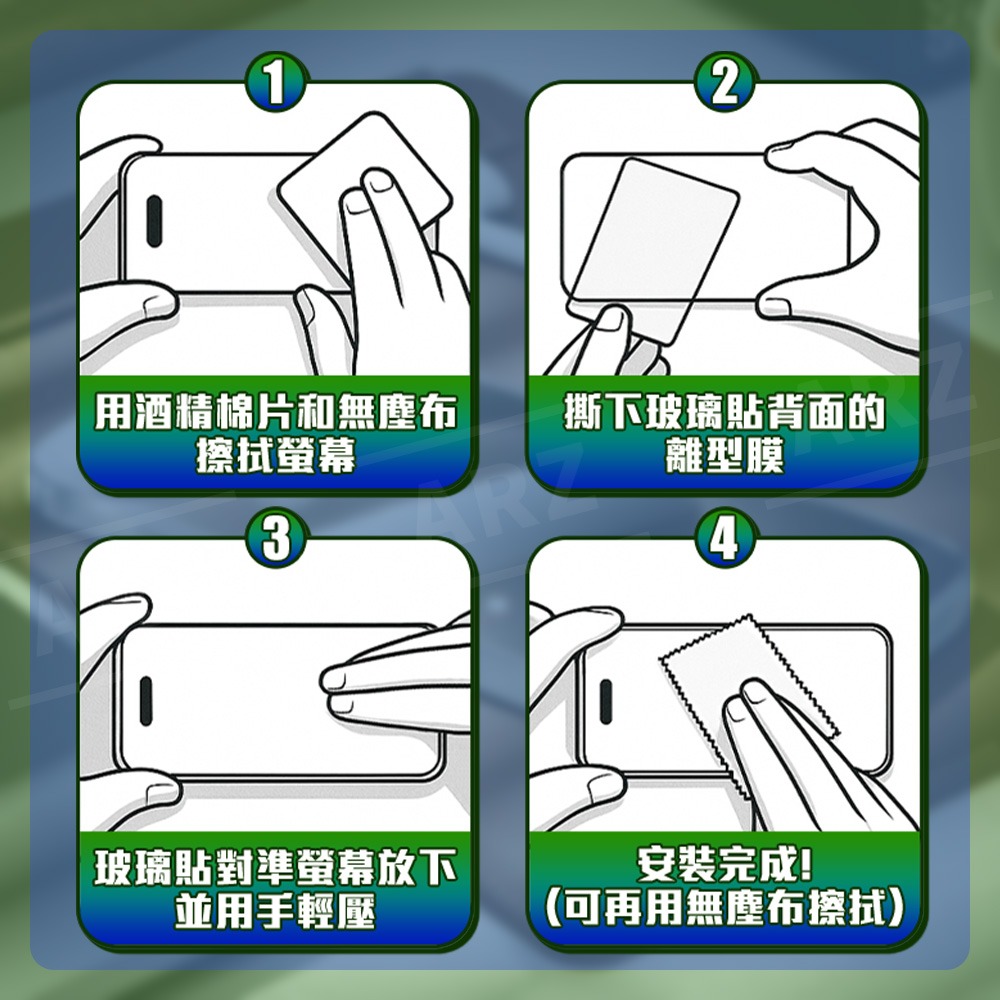 1

用酒精棉片和無塵布擦拭螢幕

2

撕下玻璃貼背面的離型膜

3

玻璃貼對準螢幕放下並用手輕壓

4

安裝完成!
(可再用無塵布擦拭)

ARZ