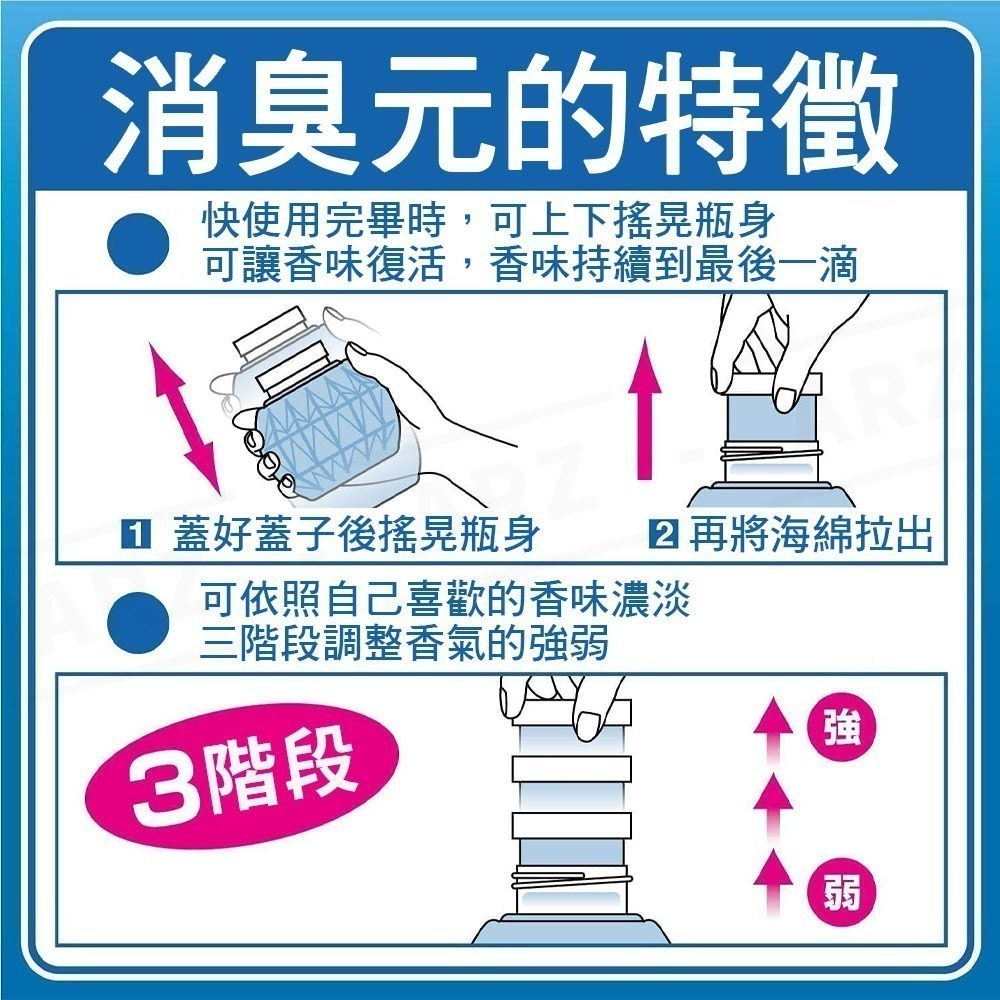 消臭元的特徵

快使用完畢時，可上下搖晃瓶身
可讓香味復活，香味持續到最後一滴

1 蓋好蓋子後搖晃瓶身

2 再將海綿拉出

可依照自己喜歡的香味濃淡
三階段調整香氣的強弱

3階段

強

弱