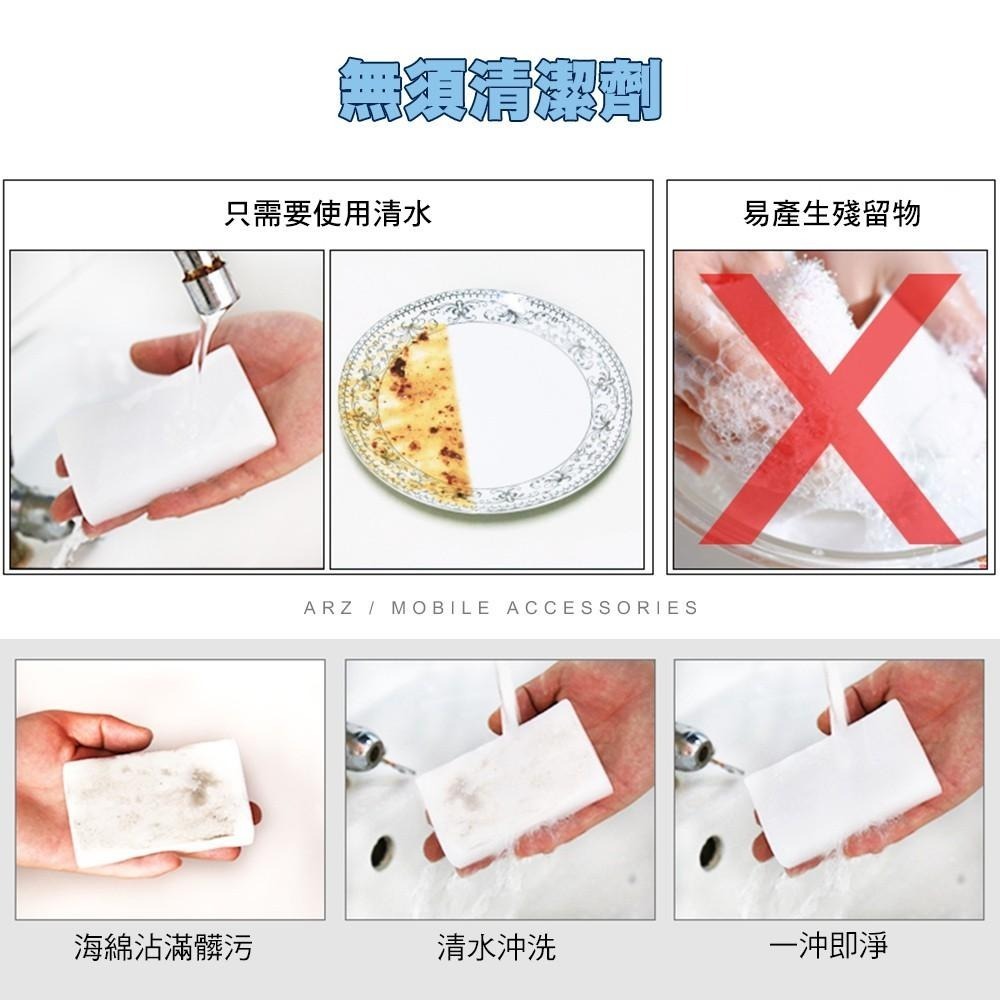 無須清潔劑

只需要使用清水

易產生殘留物

ARZ / MOBILE ACCESSORIES

海綿沾滿髒污

清水沖洗

一沖即淨