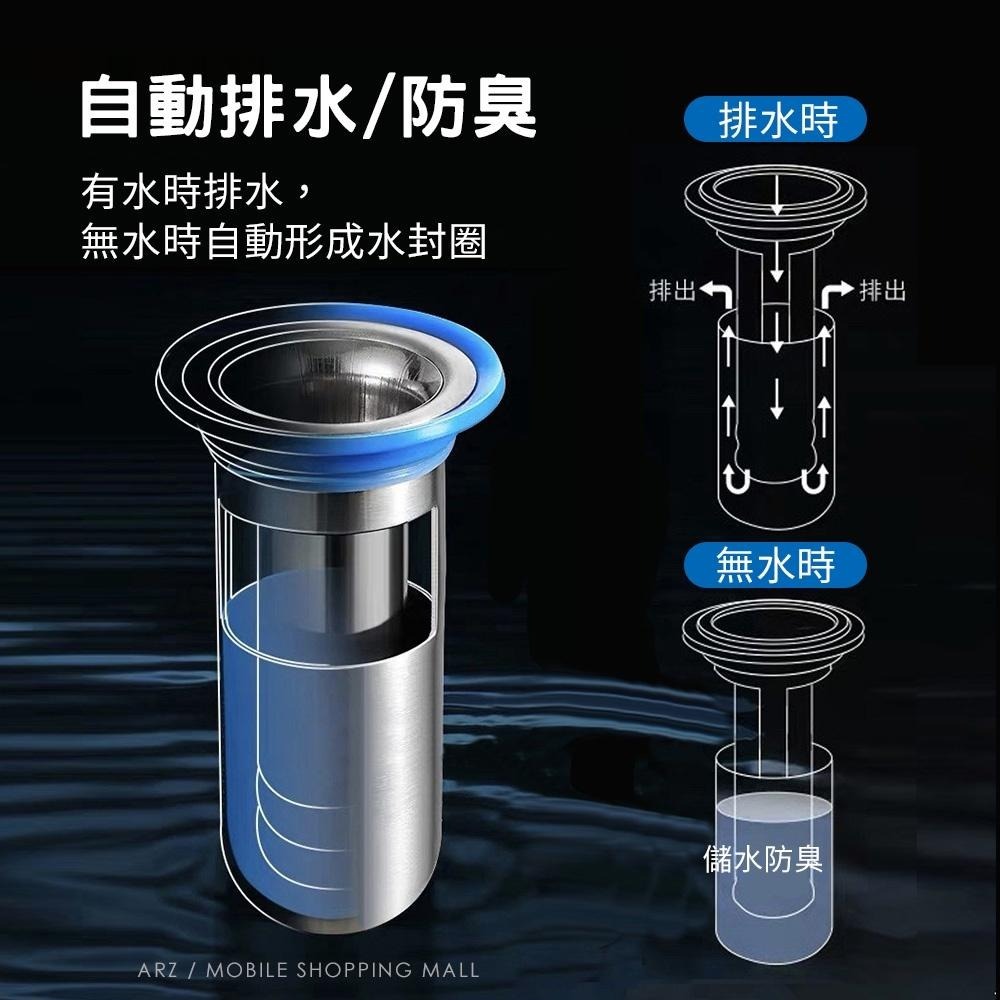 自動排水/防臭

有水時排水，
無水時自動形成水封圈

排水時

排出

排出

無水時

儲水防臭

ARZ / MOBILE SHOPPING MALL