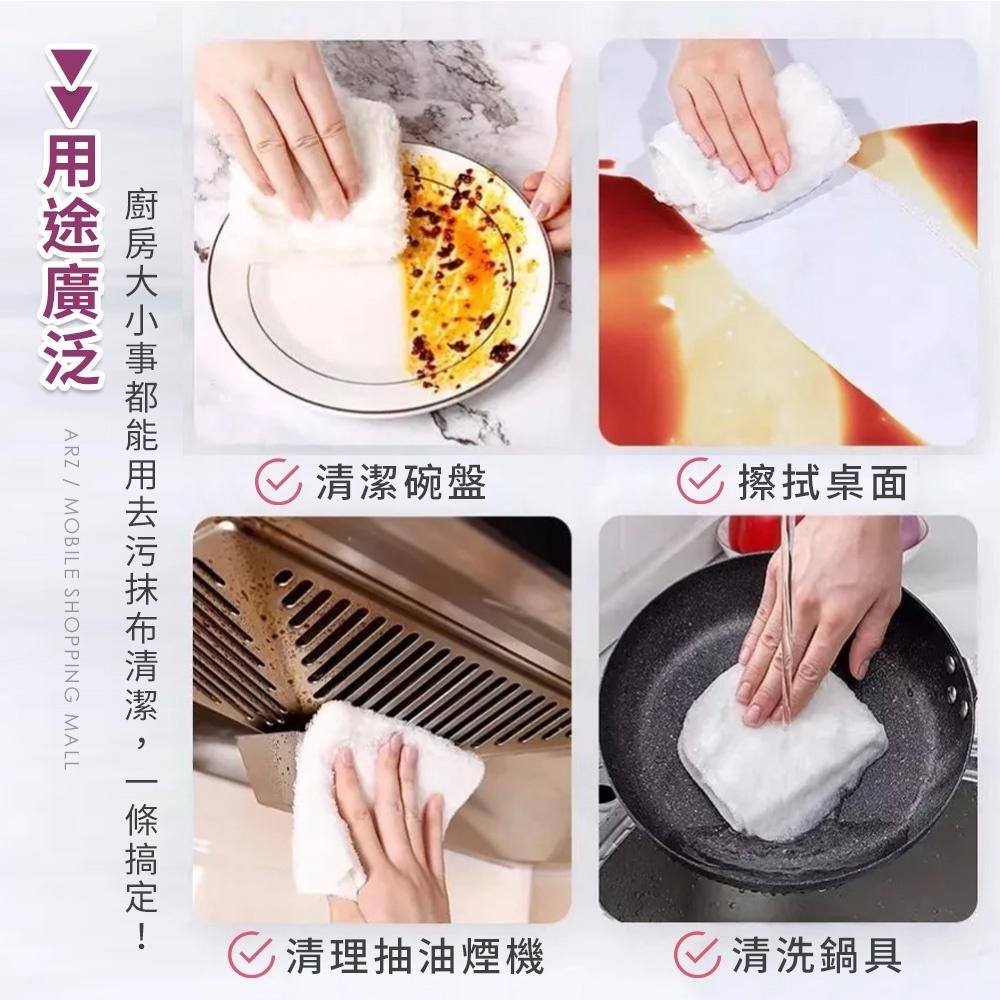 用途廣泛

廚房大小事都能用去污抹布清潔，一條搞定！

ARZ / MOBILE SHOPPING MALL

清潔碗盤

擦拭桌面

清理抽油煙機

清洗鍋具