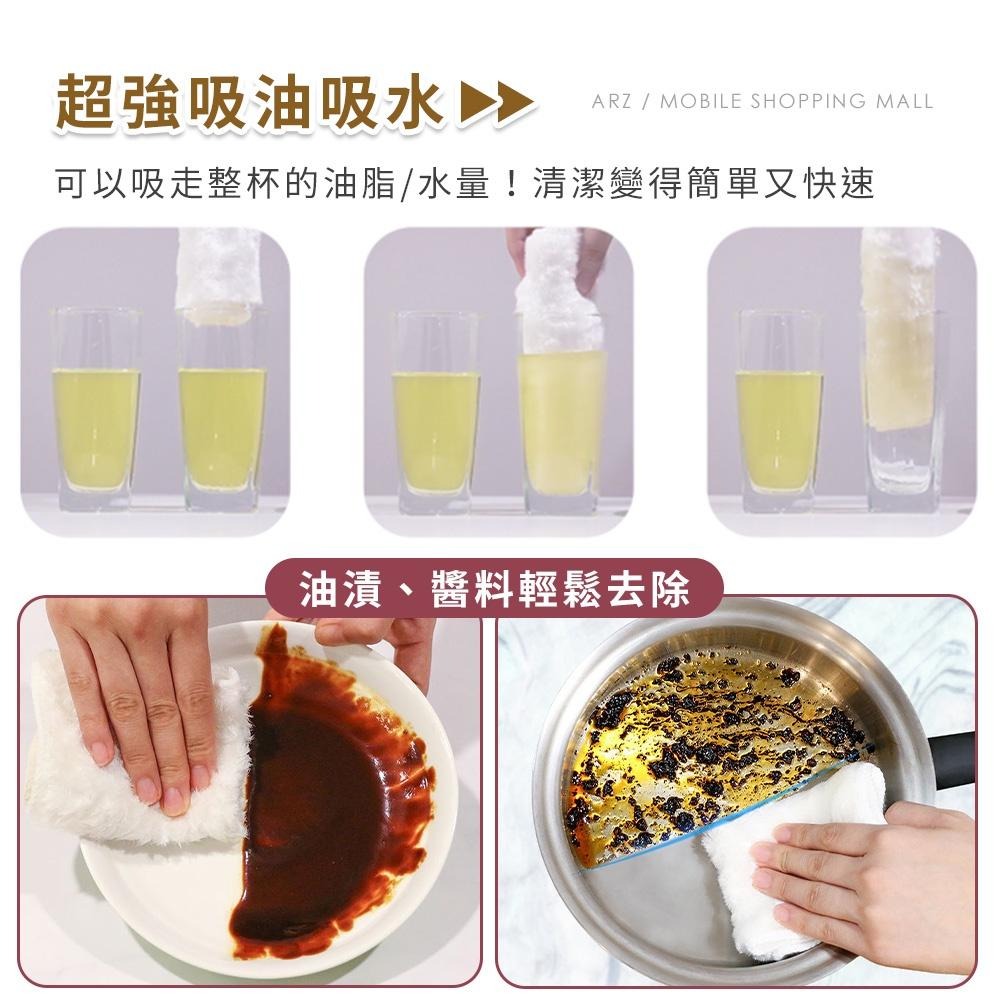 超強吸油吸水 ▶▶

ARZ / MOBILE SHOPPING MALL

可以吸走整杯的油脂/水量！清潔變得簡單又快速

油漬、醬料輕鬆去除