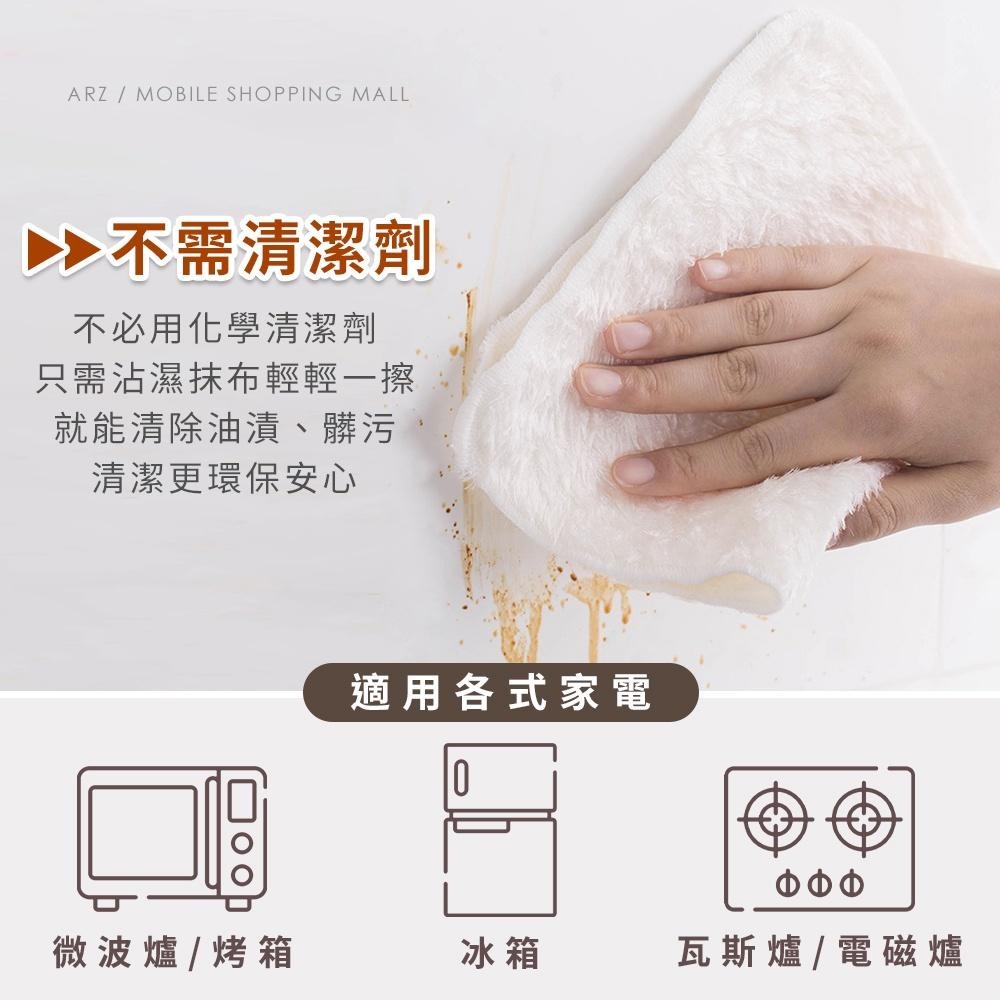 ARZ / MOBILE SHOPPING MALL

不需清潔劑

不必用化學清潔劑
只需沾濕抹布輕輕一擦
就能清除油漬、髒污
清潔更環保安心

適用各式家電

微波爐/烤箱

冰箱

瓦斯爐/電磁爐