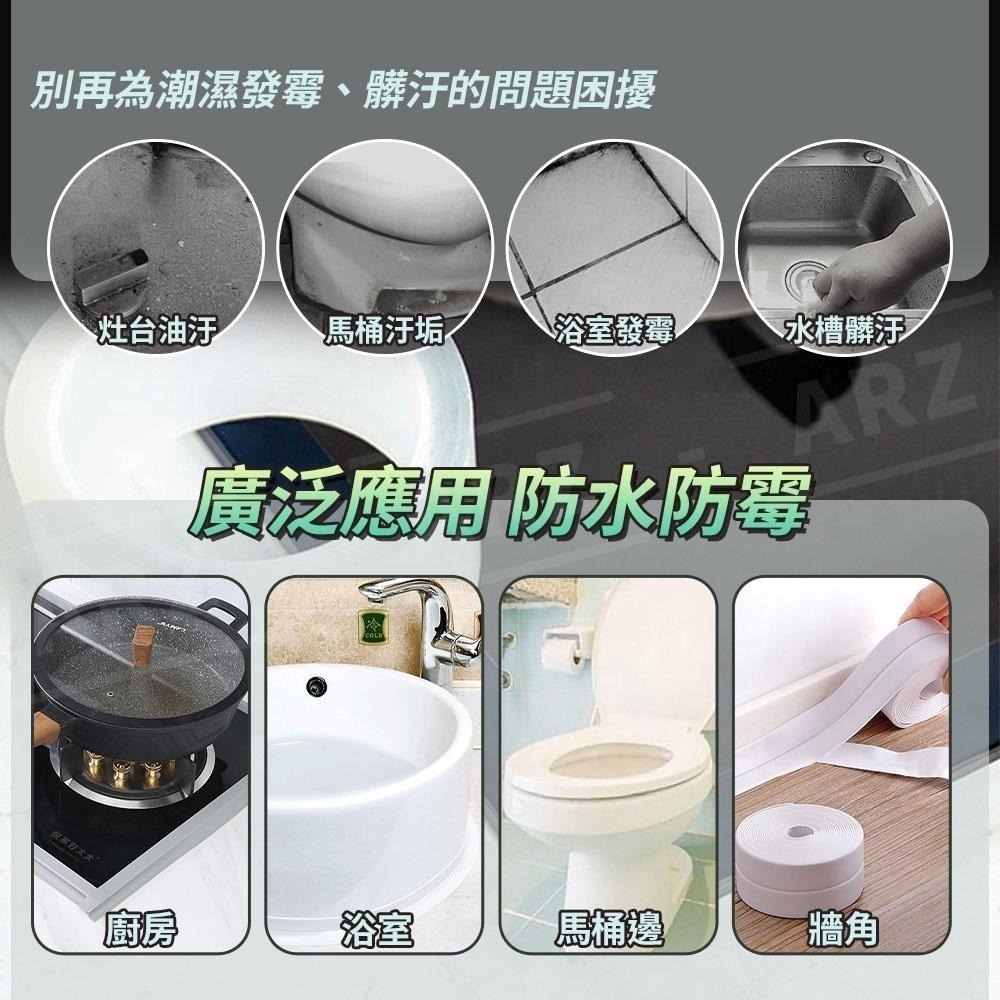 別再為潮濕發霉、髒汙的問題困擾

灶台油汙

馬桶汙垢

浴室發霉

水槽髒汙

ARZ

廣泛應用 防水防霉

冷
COLD

廚房

浴室

馬桶邊

牆角