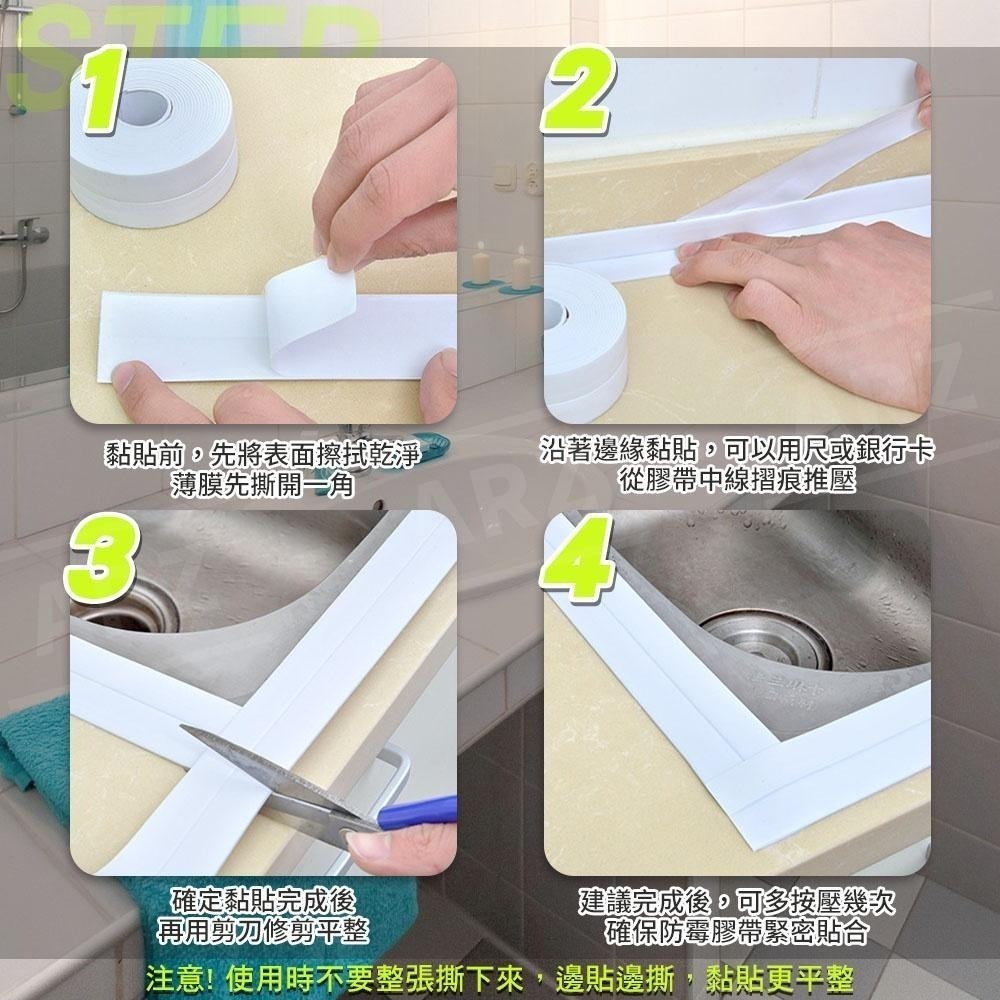 STEP

1

黏貼前，先將表面擦拭乾淨
薄膜先撕開一角

2

沿著邊緣黏貼，可以用尺或銀行卡
從膠帶中線摺痕推壓

3

確定黏貼完成後
再用剪刀修剪平整

4

建議完成後，可多按壓幾次
確保防霉膠帶緊密貼合

注意! 使用時不要整張撕下來，邊貼邊撕，黏貼更平整