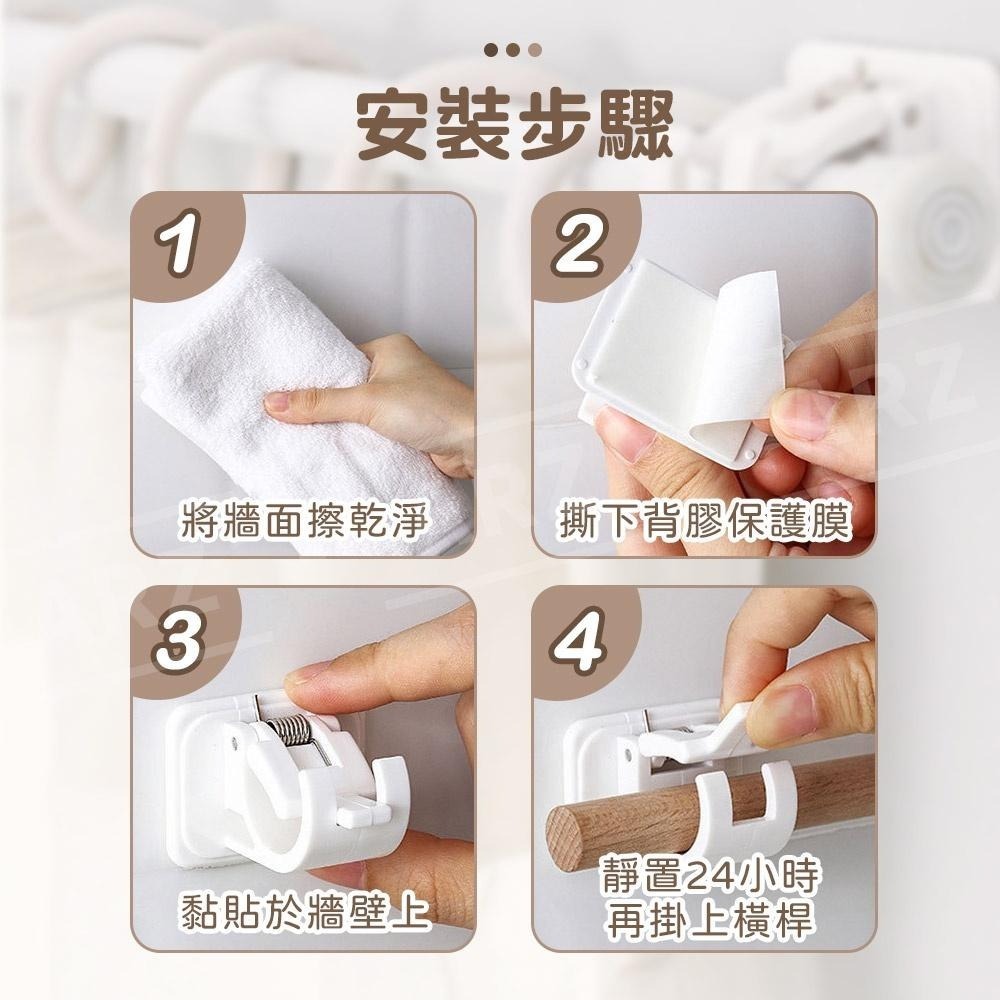 安裝步驟

1
將牆面擦乾淨

2
撕下背膠保護膜

3
黏貼於牆壁上

4
靜置24小時
再掛上橫桿