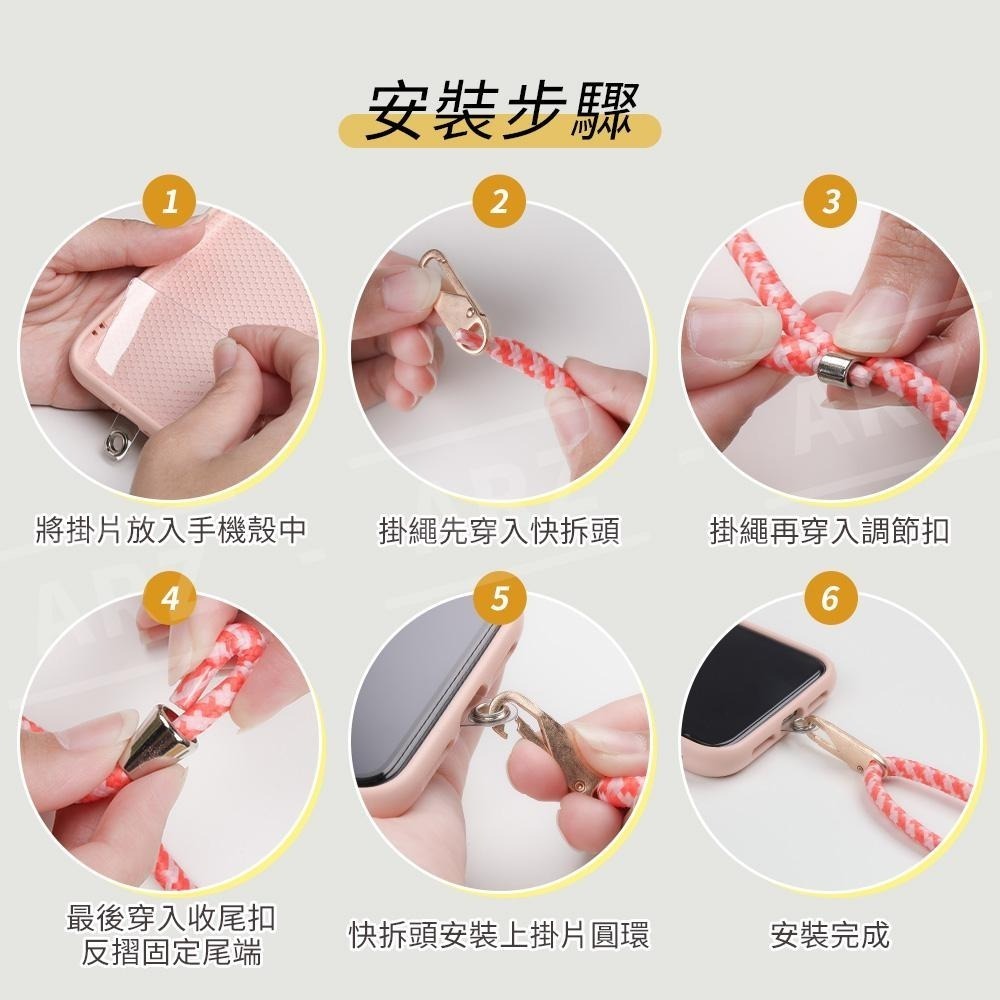 安裝步驟

1

將掛片放入手機殼中

2

掛繩先穿入快拆頭

3

掛繩再穿入調節扣

4

最後穿入收尾扣
反摺固定尾端

5

快拆頭安裝上掛片圓環

6

安裝完成