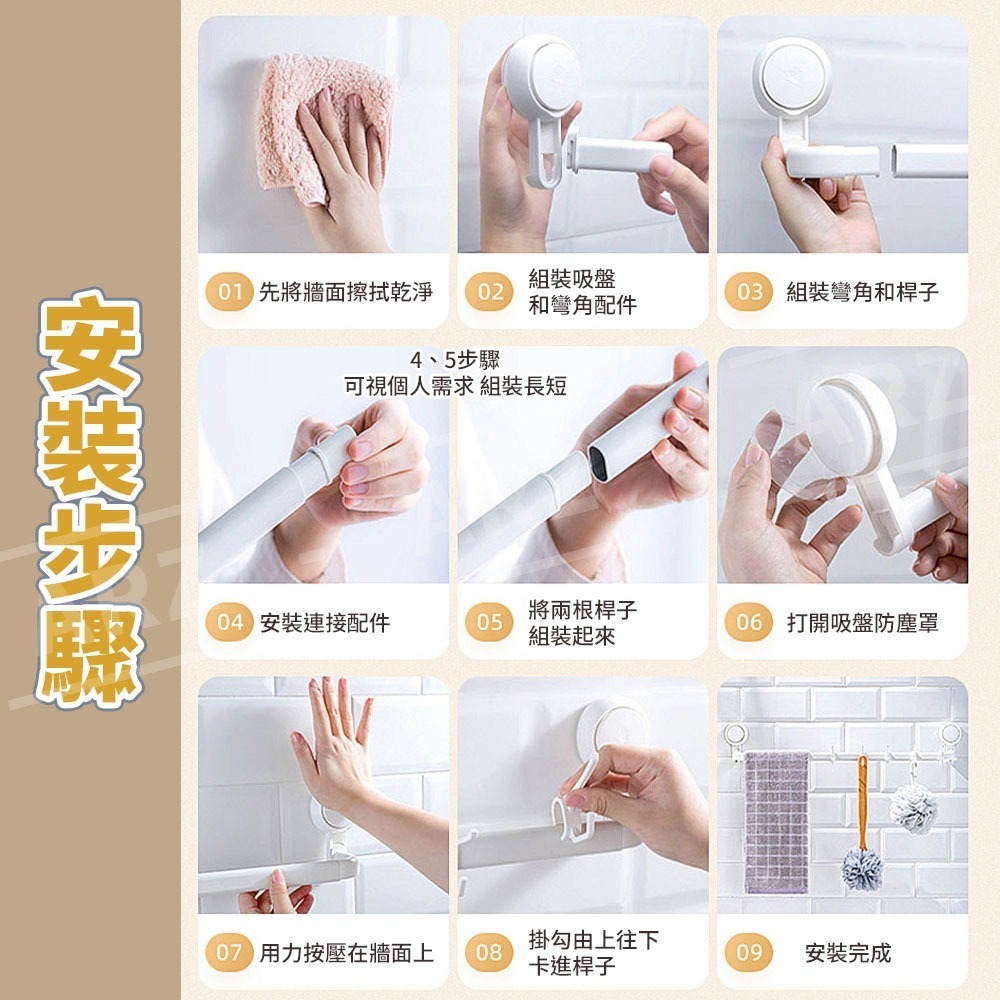 安裝步驟

01 先將牆面擦拭乾淨

02 組裝吸盤和彎角配件

03 組裝彎角和桿子

4、5步驟
可視個人需求 組裝長短

04 安裝連接配件

05 將兩根桿子組裝起來

06 打開吸盤防塵罩

07 用力按壓在牆面上

08 掛勾由上往下卡進桿子

09 安裝完成