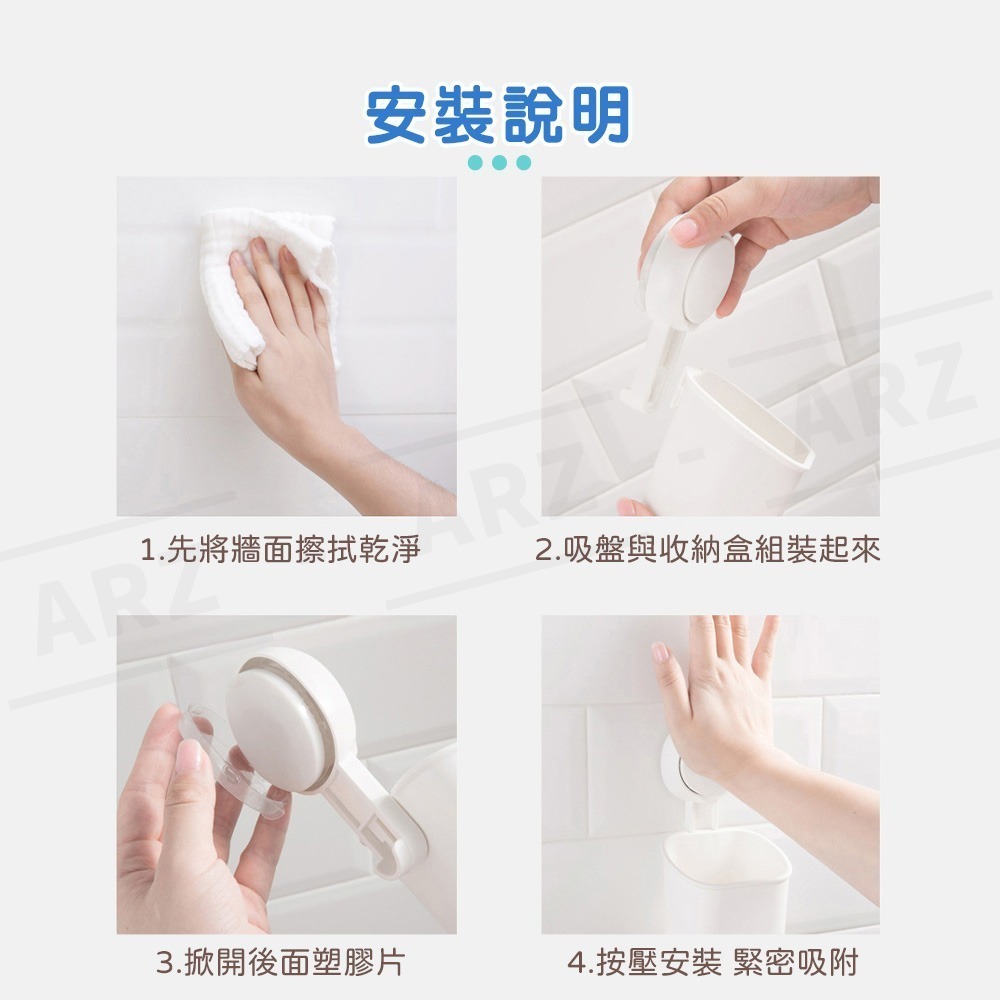 安裝說明

1.先將牆面擦拭乾淨

2.吸盤與收納盒組裝起來

3.掀開後面塑膠片

4.按壓安裝 緊密吸附

ARZ ARZ ARZ