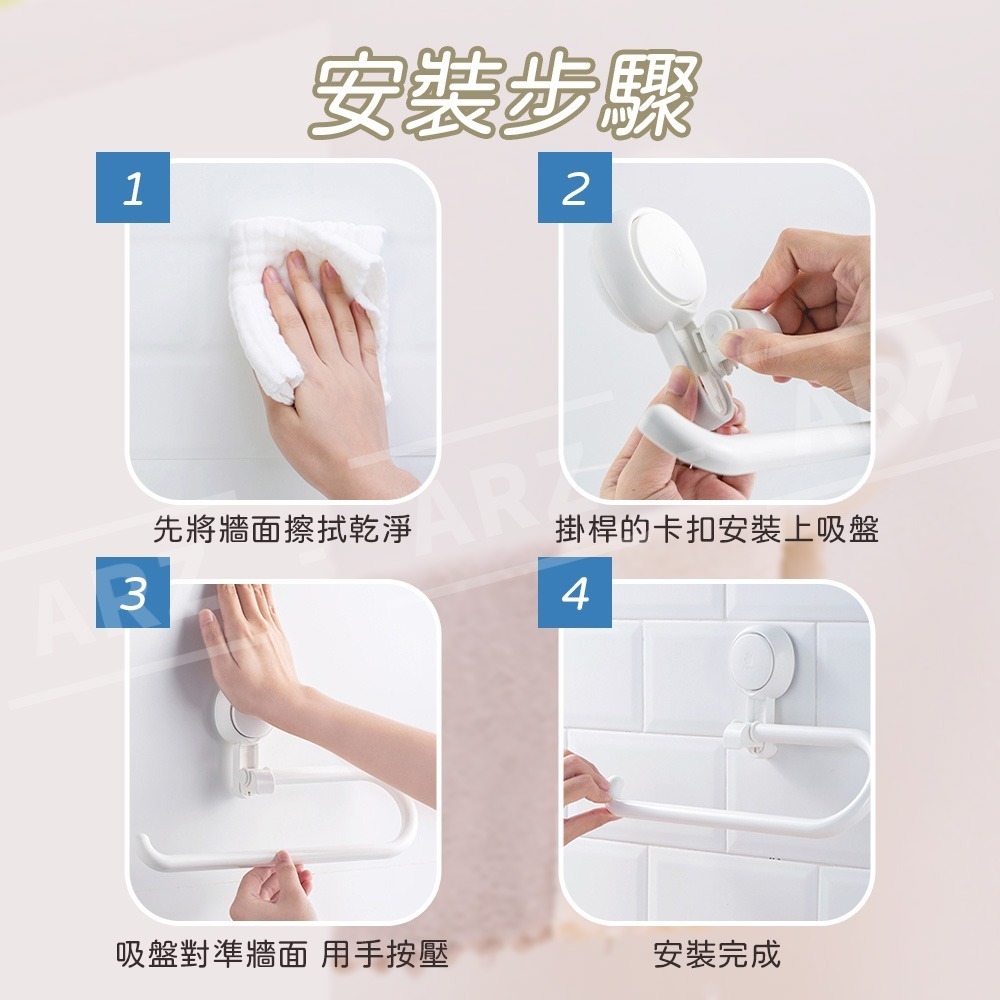 安裝步驟

1

先將牆面擦拭乾淨

2

掛桿的卡扣安裝上吸盤

3

吸盤對準牆面 用手按壓

4

安裝完成

ARZ

ARZ

ARZ