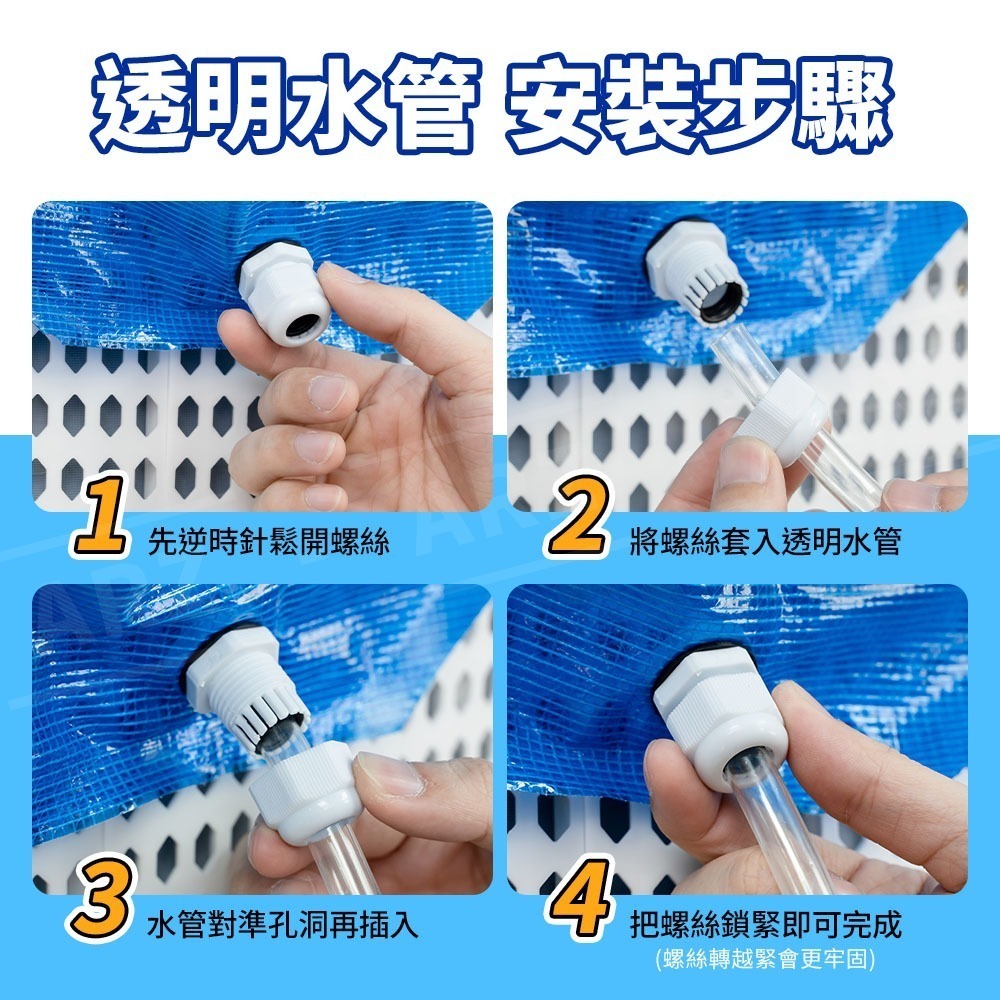 透明水管 安裝步驟

1 先逆時針鬆開螺絲

2 將螺絲套入透明水管

3 水管對準孔洞再插入

4 把螺絲鎖緊即可完成
(螺絲轉越緊會更牢固)