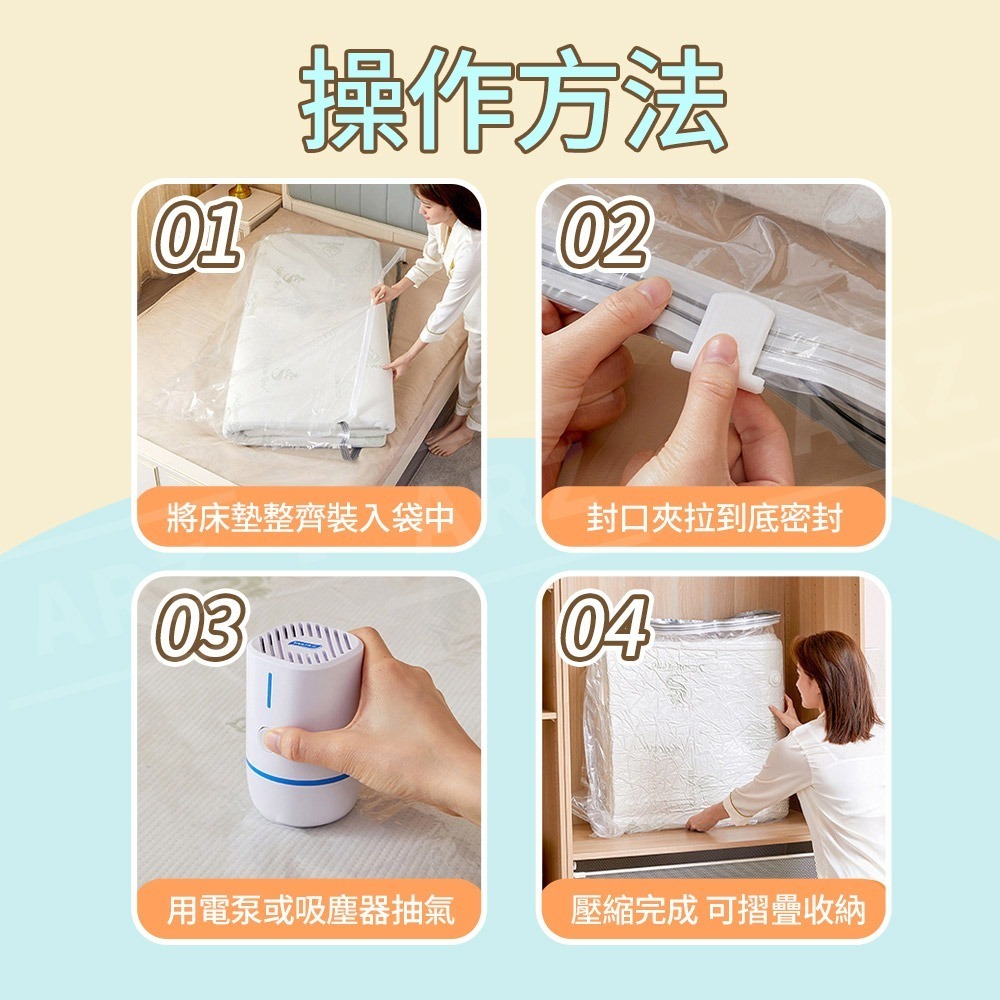 操作方法

01
將床墊整齊裝入袋中

02
封口夾拉到底密封

03
用電泵或吸塵器抽氣

04
壓縮完成 可摺疊收納