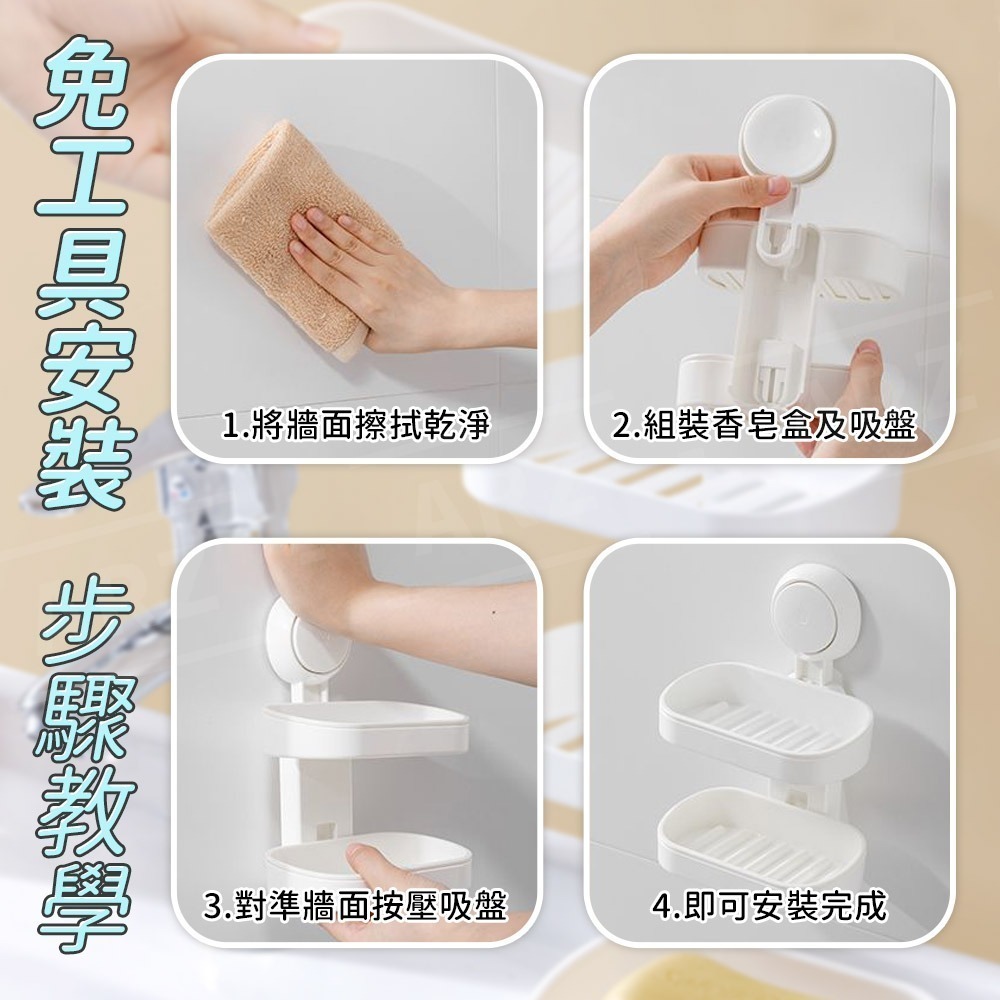 免工具安裝

步驟教學

1.將牆面擦拭乾淨

2.組裝香皂盒及吸盤

3.對準牆面按壓吸盤

4.即可安裝完成