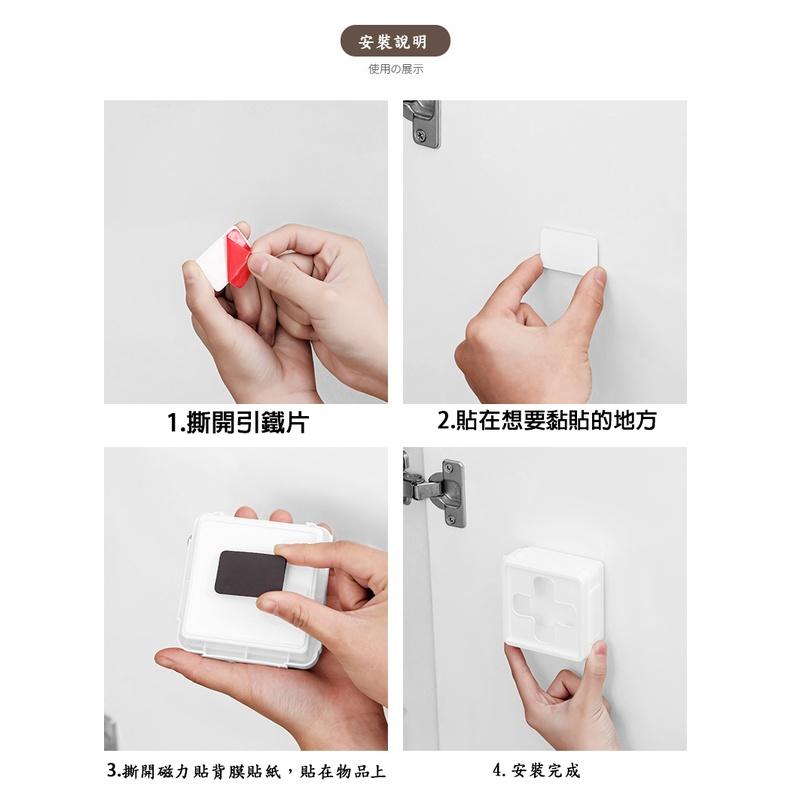 安裝說明

使用の展示

1.撕開引鐵片

2.貼在想要黏貼的地方

3.撕開磁力貼背膜貼紙，貼在物品上

4. 安裝完成