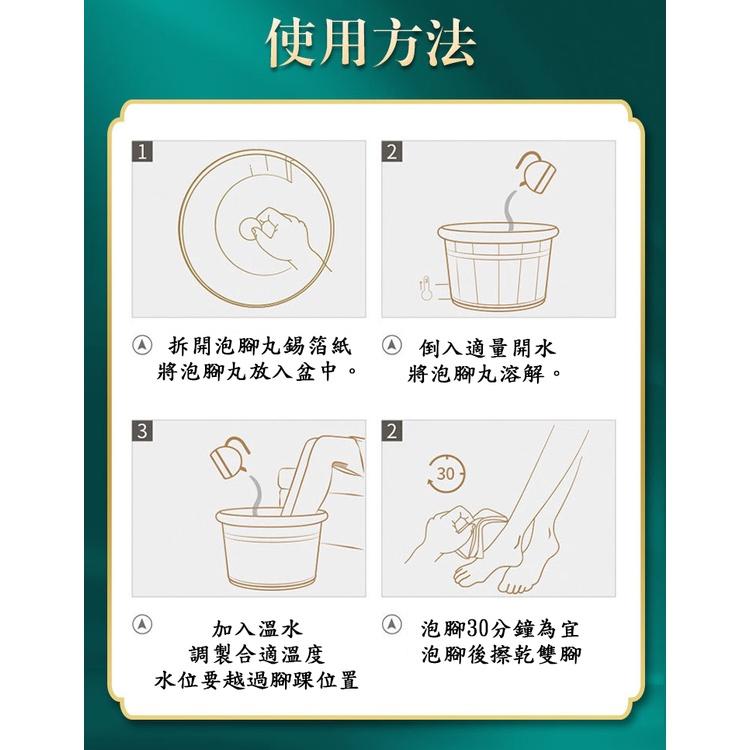 使用方法

1

拆開泡腳丸錫箔紙
將泡腳丸放入盆中。

2

倒入適量開水
將泡腳丸溶解。

3

加入溫水
調製合適溫度
水位要越過腳踝位置

2

30

泡腳30分鐘為宜
泡腳後擦乾雙腳