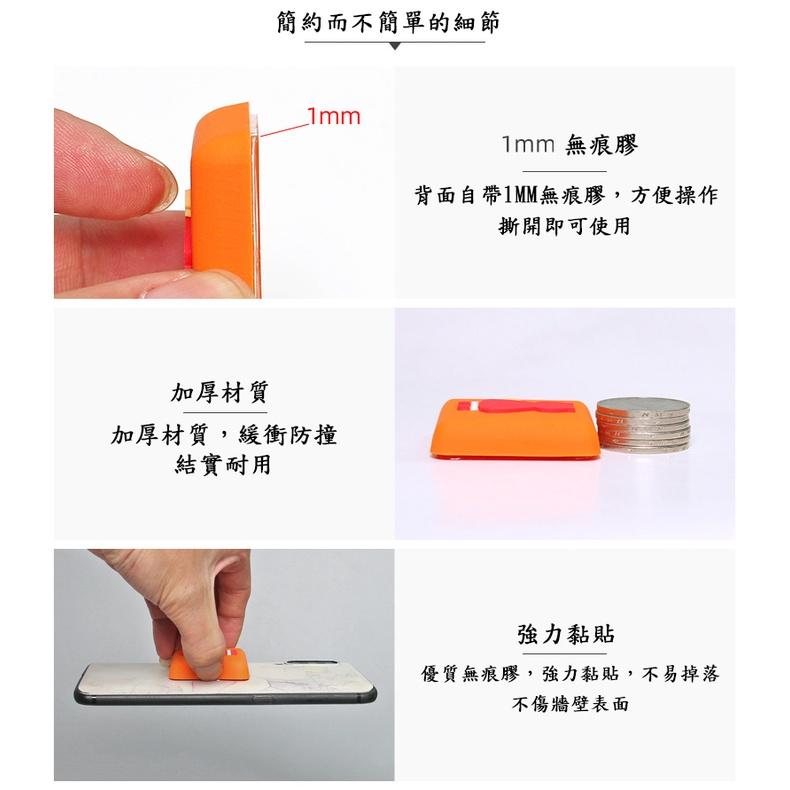 簡約而不簡單的細節

1mm

1mm 無痕膠

背面自帶1MM無痕膠，方便操作
撕開即可使用

加厚材質

加厚材質，緩衝防撞
結實耐用

強力黏貼

優質無痕膠，強力黏貼，不易掉落
不傷牆壁表面