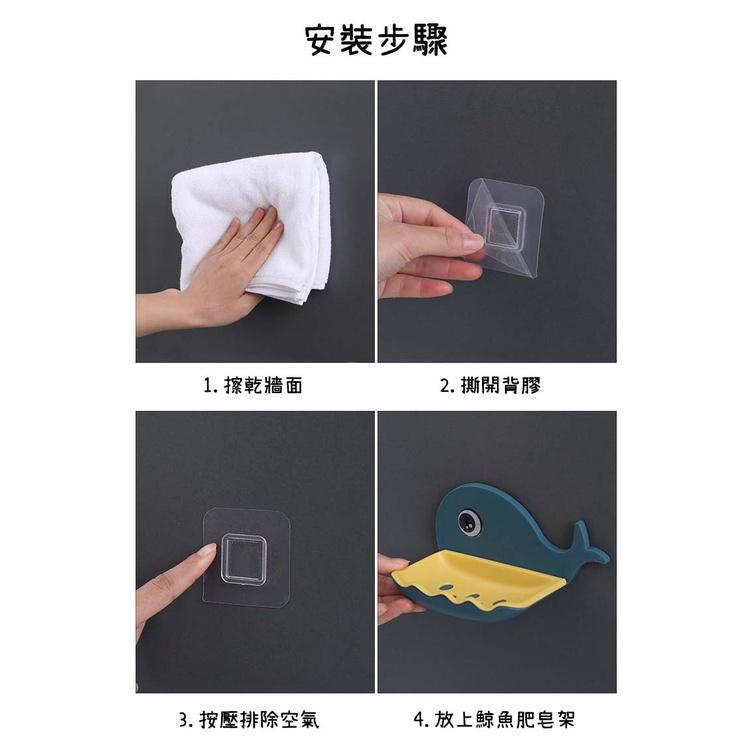 安裝步驟

1. 擦乾牆面

2. 撕開背膠

3. 按壓排除空氣

4. 放上鯨魚肥皂架