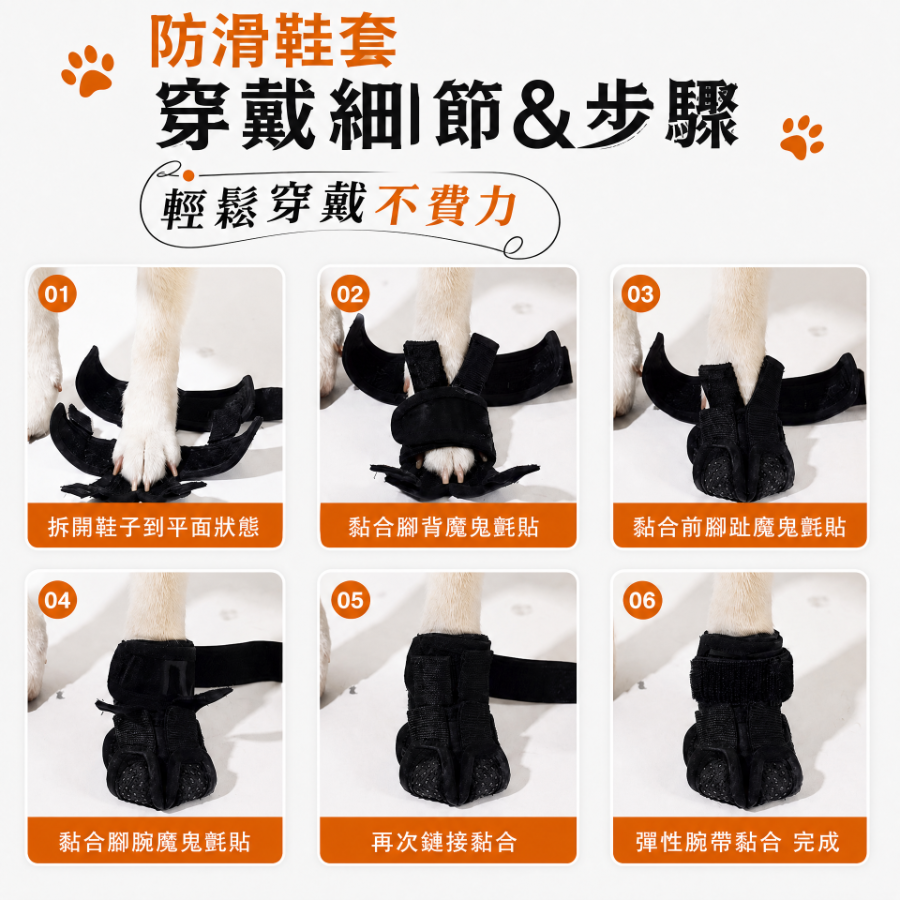 防滑鞋套
穿戴細節&步驟
輕鬆穿戴不費力

01
拆開鞋子到平面狀態

02
黏合腳背魔鬼氈貼

03
黏合前腳趾魔鬼氈貼

04
黏合腳腕魔鬼氈貼

05
再次鏈接黏合

06
彈性腕帶黏合 完成