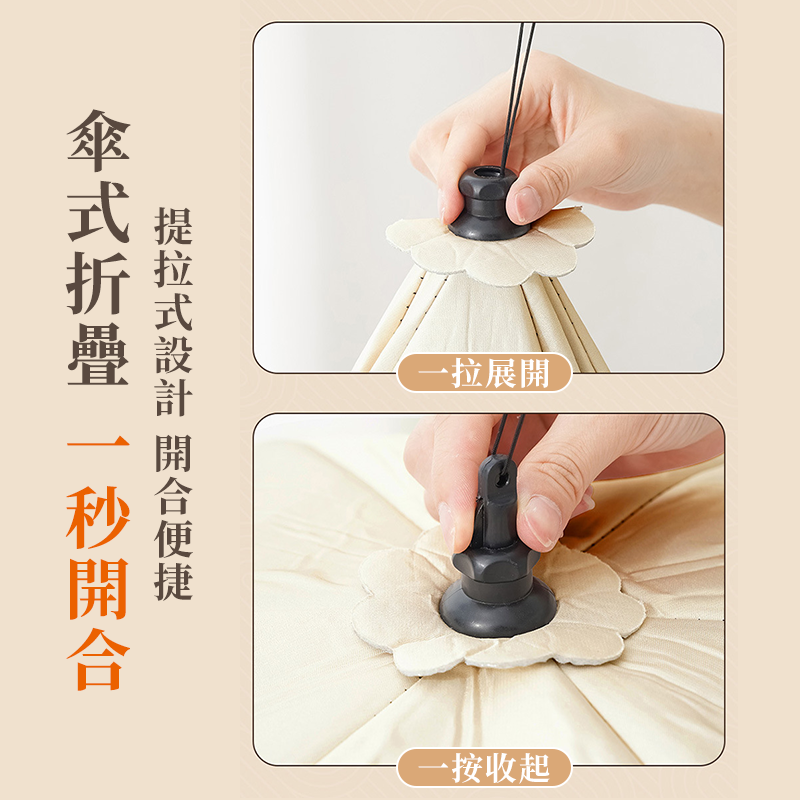 傘式折疊

一秒開合

提拉式設計 開合便捷

一拉展開

一按收起