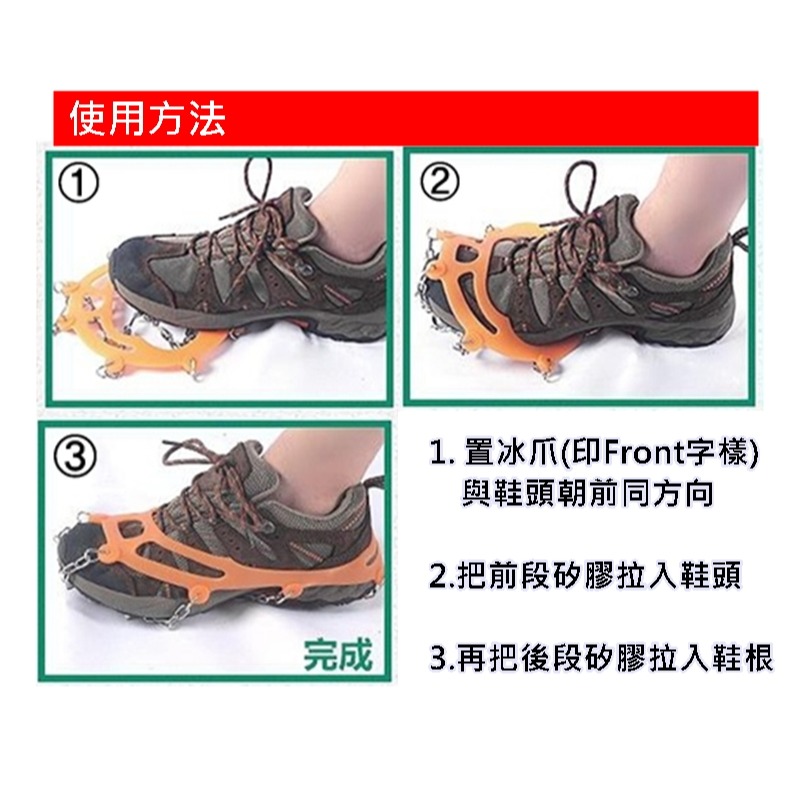 使用方法

①

②

③

完成

1. 置冰爪(印Front字樣)
與鞋頭朝前同方向

2.把前段矽膠拉入鞋頭

3.再把後段矽膠拉入鞋根