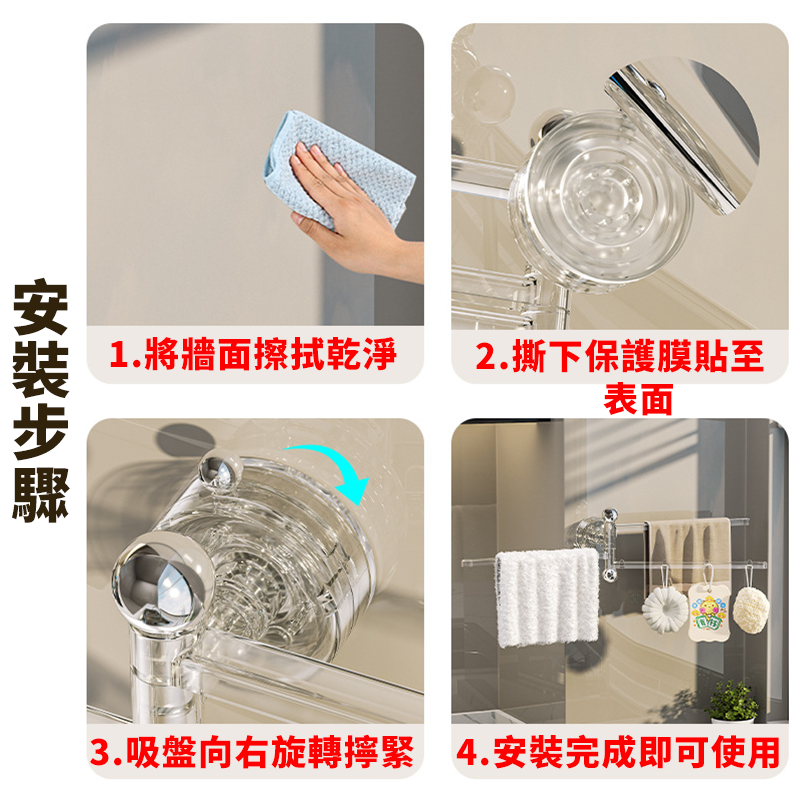 安裝步驟

1.將牆面擦拭乾淨

2.撕下保護膜貼至表面

3.吸盤向右旋轉擰緊

4.安裝完成即可使用