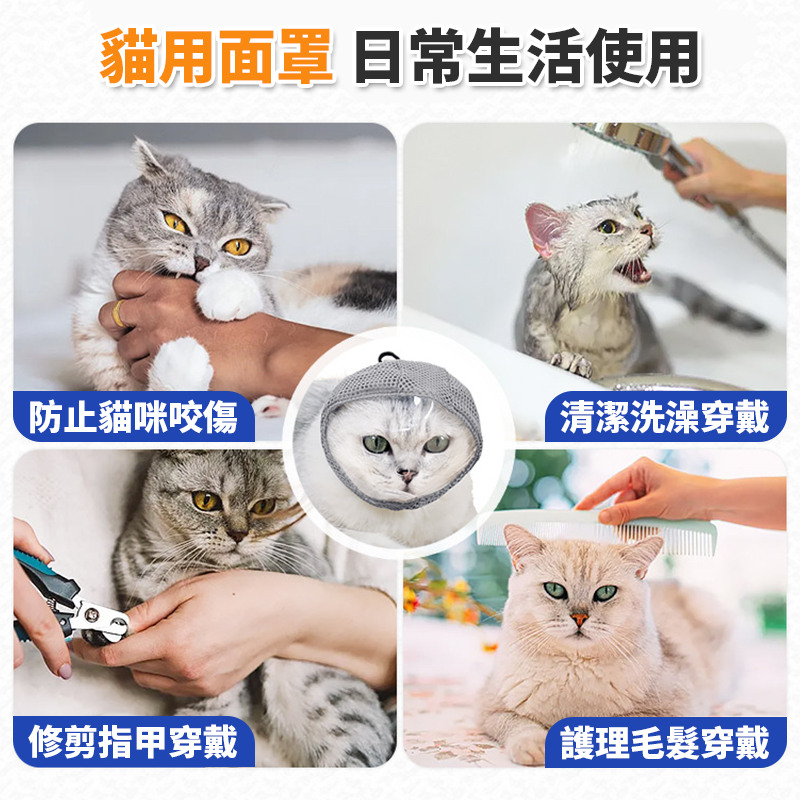 貓用面罩 日常生活使用

防止貓咪咬傷

清潔洗澡穿戴

修剪指甲穿戴

護理毛髮穿戴