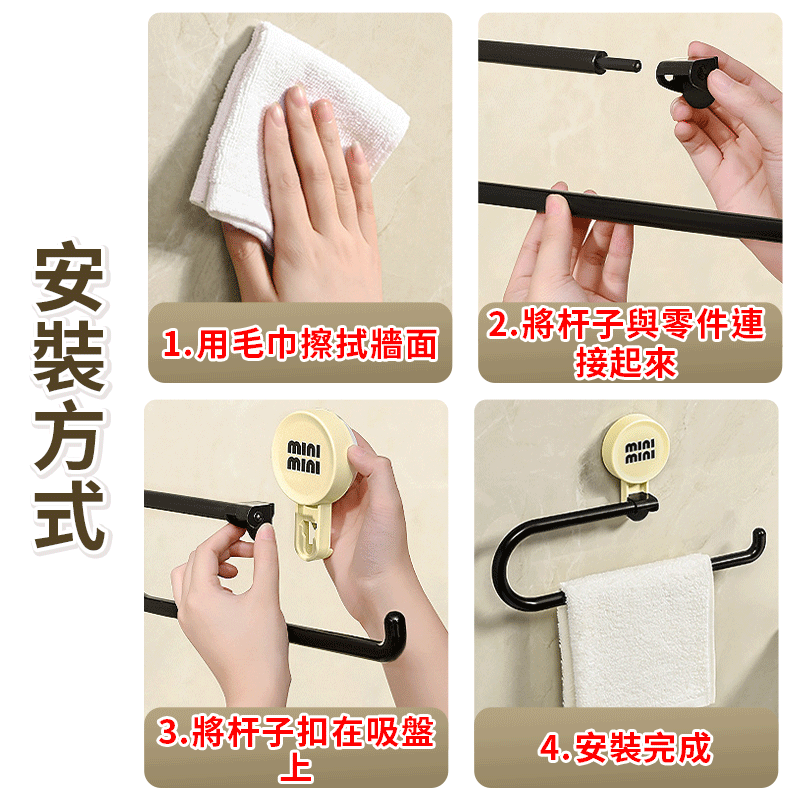 安裝方式

1.用毛巾擦拭牆面

2.將杆子與零件連接起來

MINI MINI

3.將杆子扣在吸盤上

MINI MINI

4.安裝完成