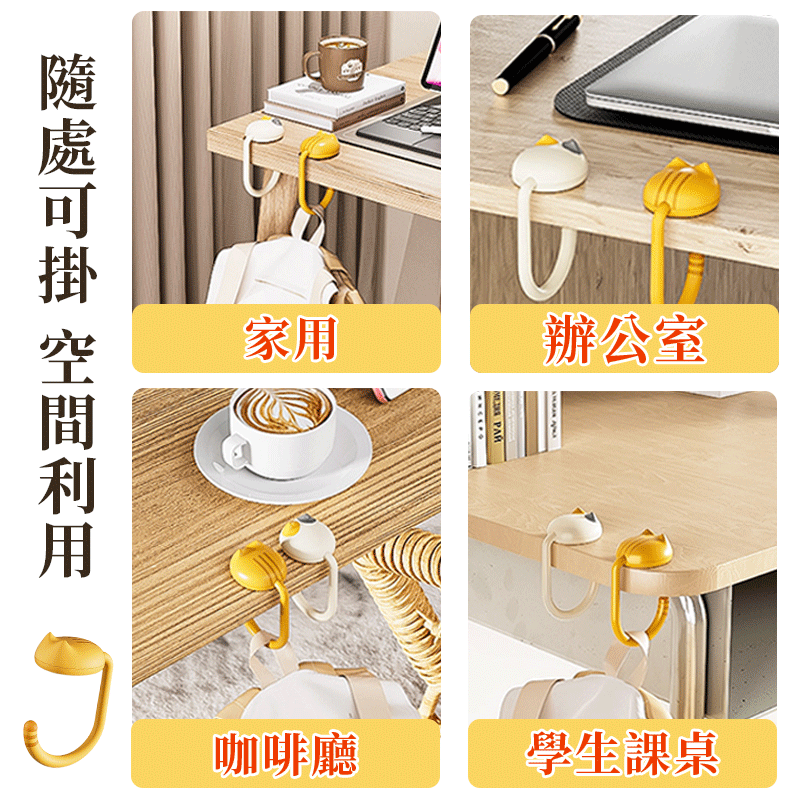 隨處可掛 空間利用

家用

辦公室

咖啡廳

學生課桌