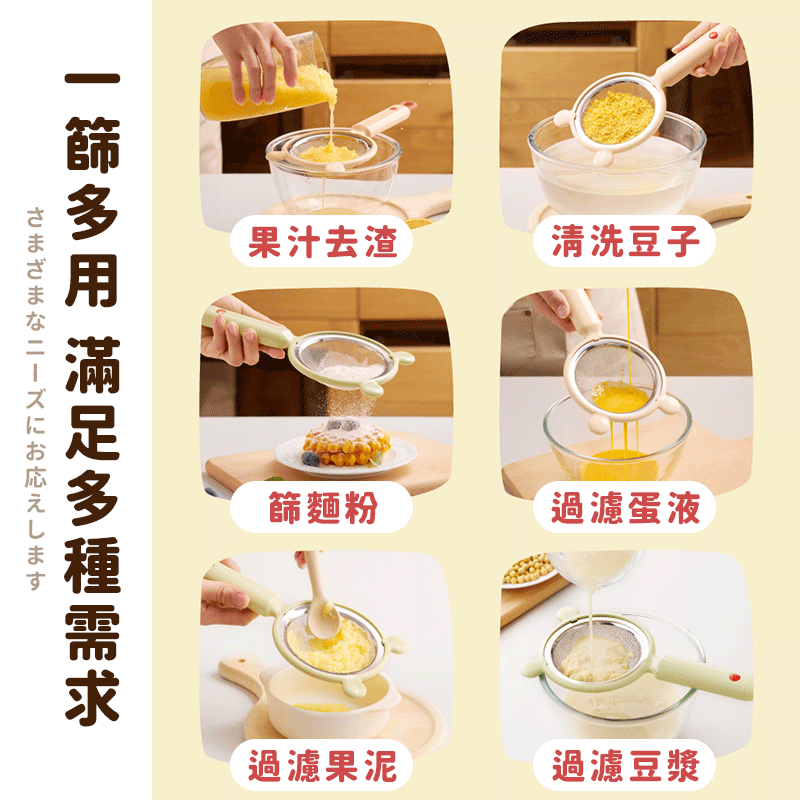 一篩多用 滿足多種需求

さまざまなニーズにお応えします

果汁去渣

清洗豆子

篩麵粉

過濾蛋液

過濾果泥

過濾豆漿