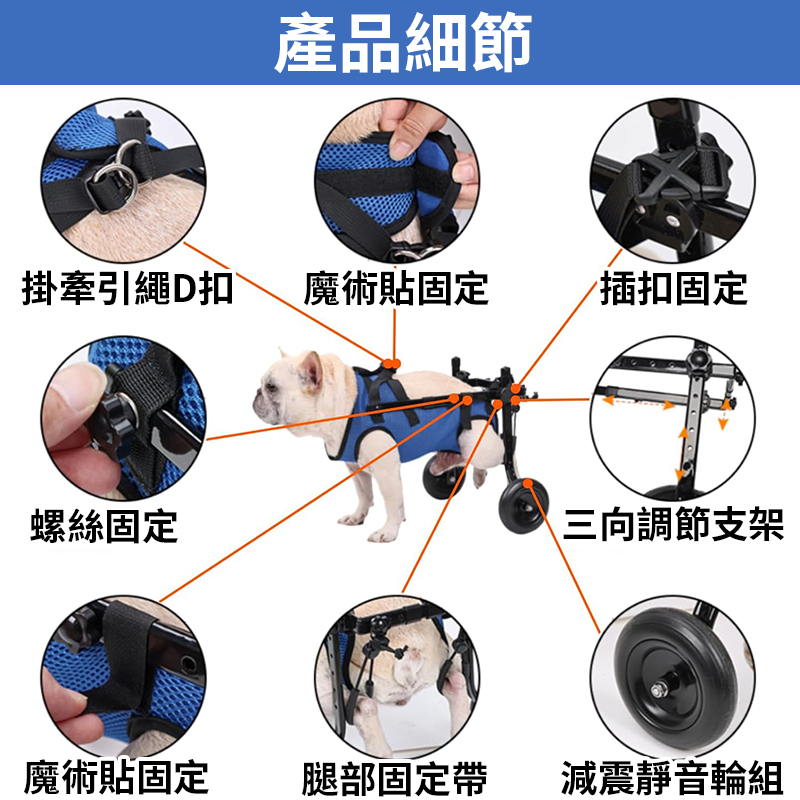 產品細節

掛牽引繩D扣

魔術貼固定

插扣固定

螺絲固定

三向調節支架

魔術貼固定

腿部固定帶

減震靜音輪組