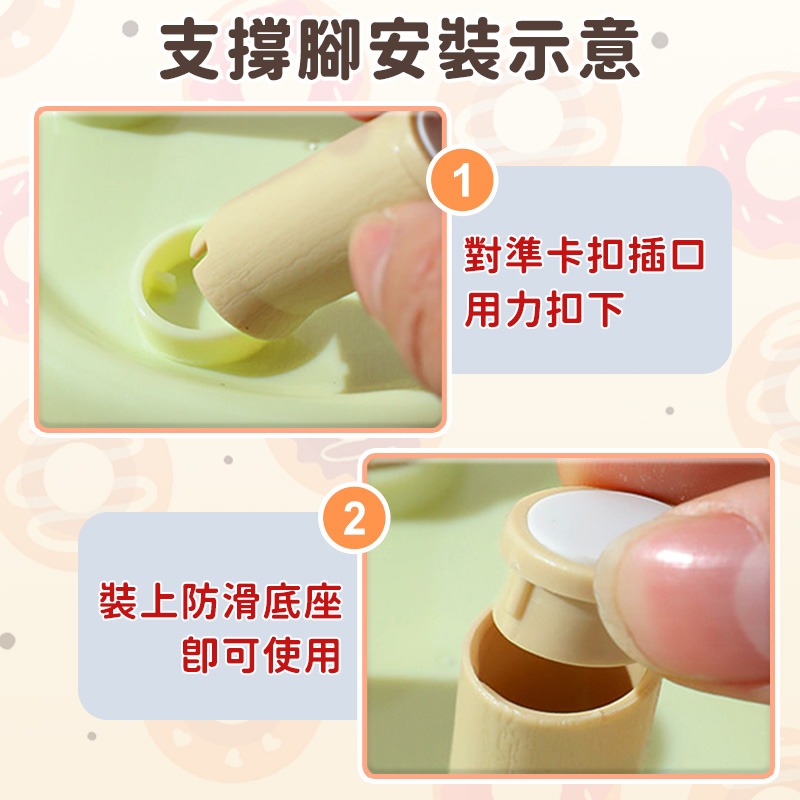 支撐腳安裝示意

1

對準卡扣插口
用力扣下

2

裝上防滑底座
即可使用