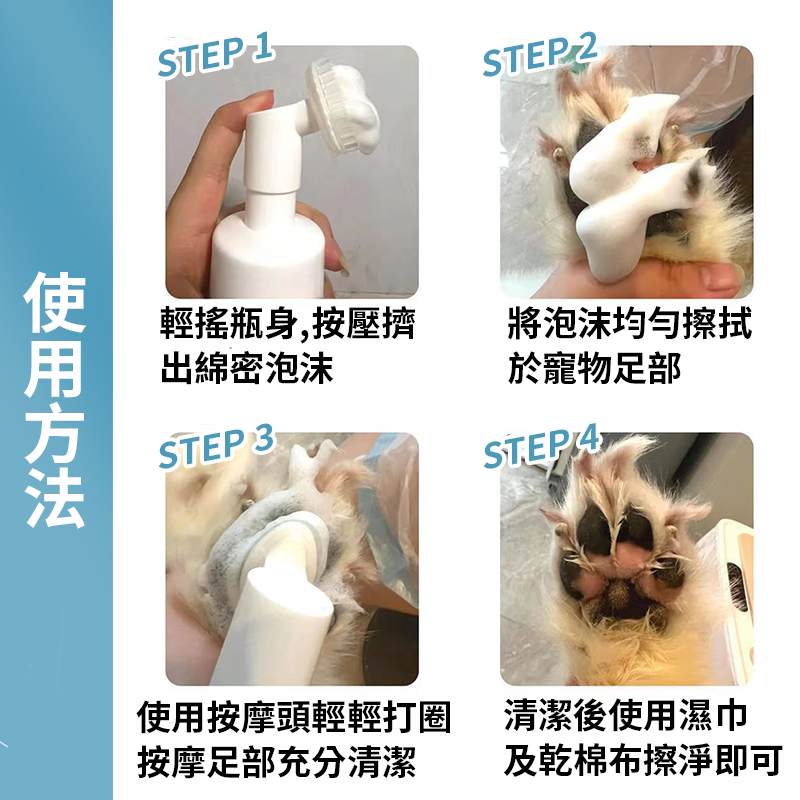 使用方法

STEP 1

輕搖瓶身,按壓擠出綿密泡沫

STEP 2

將泡沫均勻擦拭於寵物足部

STEP 3

使用按摩頭輕輕打圈按摩足部充分清潔

STEP 4

清潔後使用濕巾及乾棉布擦淨即可