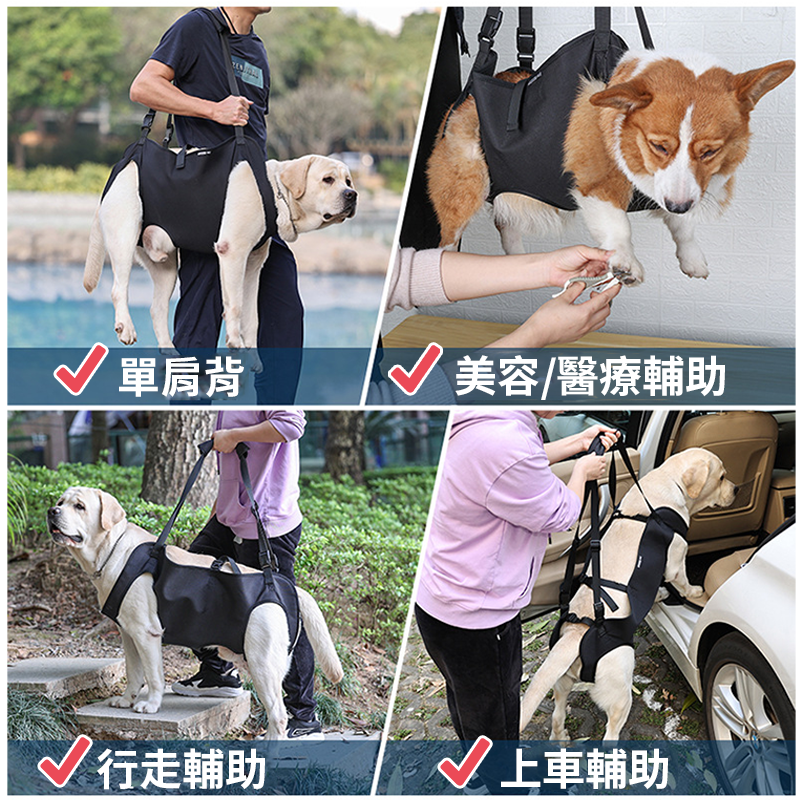 ✓ 單肩背

✓ 美容/醫療輔助

✓ 行走輔助

✓ 上車輔助