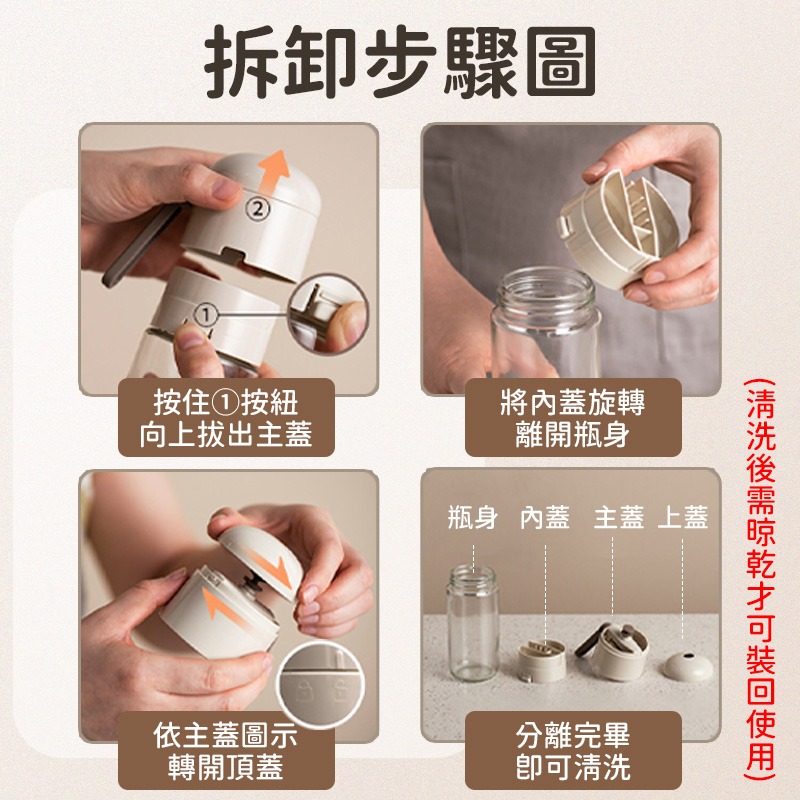 拆卸步驟圖

②

①

按住①按紐
向上拔出主蓋

將內蓋旋轉
離開瓶身

依主蓋圖示
轉開頂蓋

瓶身　內蓋　主蓋　上蓋

分離完畢
即可清洗

(清洗後需晾乾才可裝回使用)