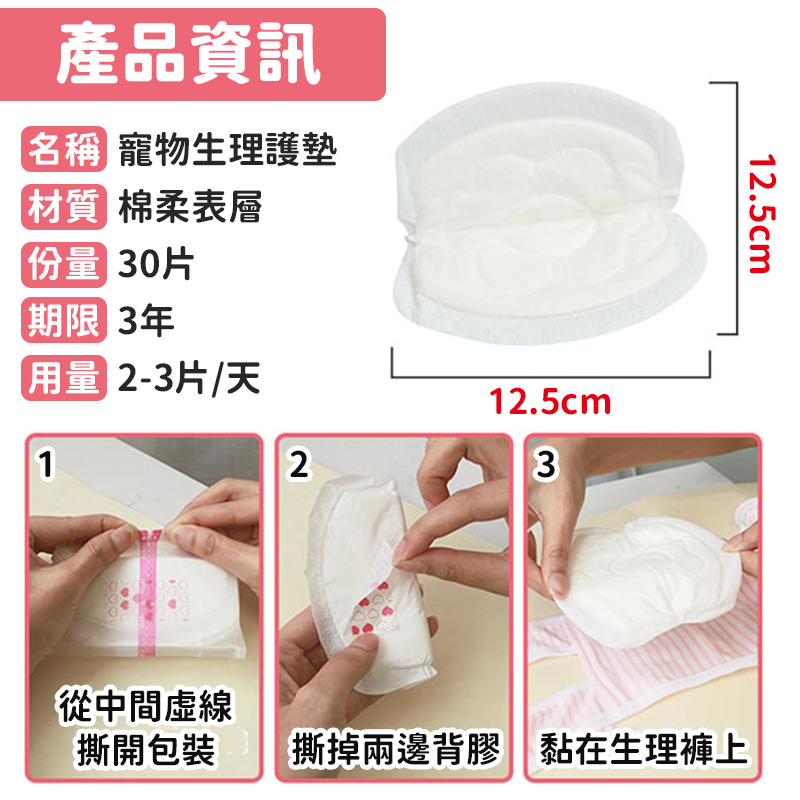 產品資訊

名稱 寵物生理護墊
材質 棉柔表層
份量 30片
期限 3年
用量 2-3片/天

12.5cm

12.5cm

1
從中間虛線撕開包裝

2
撕掉兩邊背膠

3
黏在生理褲上