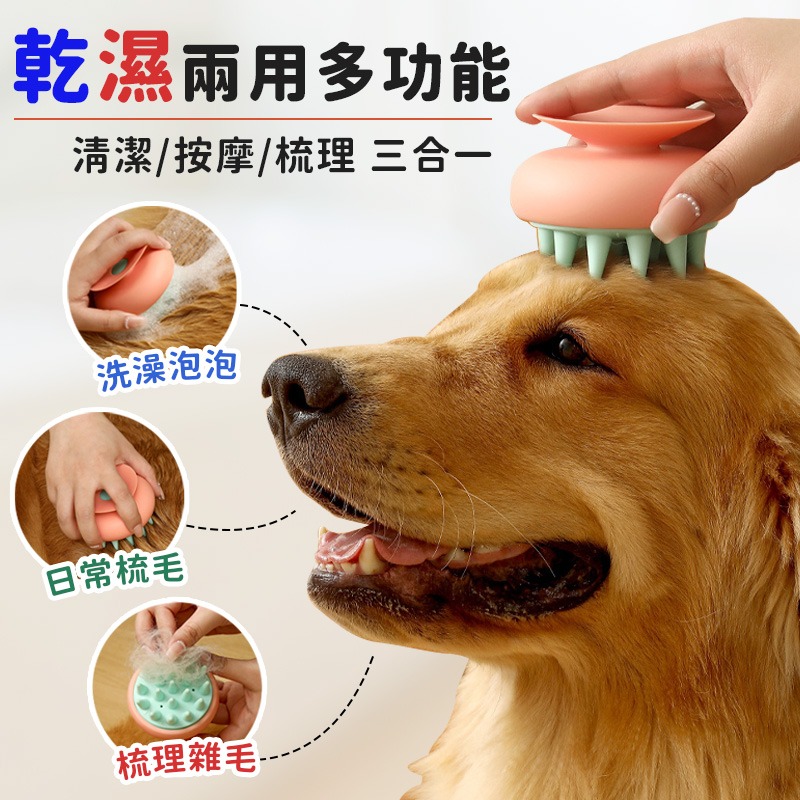 乾濕兩用多功能

清潔/按摩/梳理 三合一

洗澡泡泡

日常梳毛

梳理雜毛