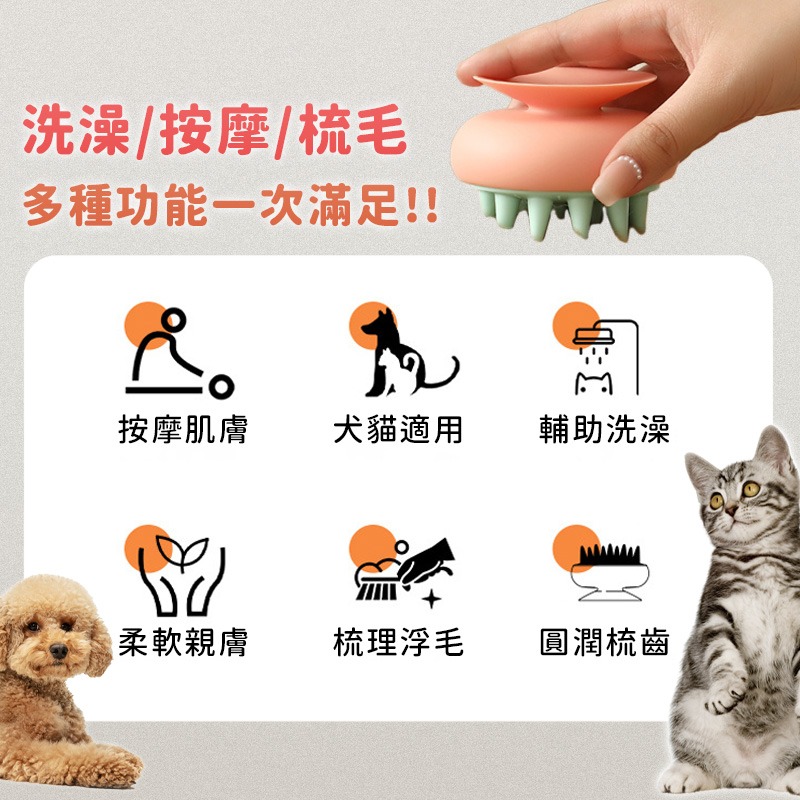 洗澡/按摩/梳毛
多種功能一次滿足!!

按摩肌膚
犬貓適用
輔助洗澡

柔軟親膚
梳理浮毛
圓潤梳齒