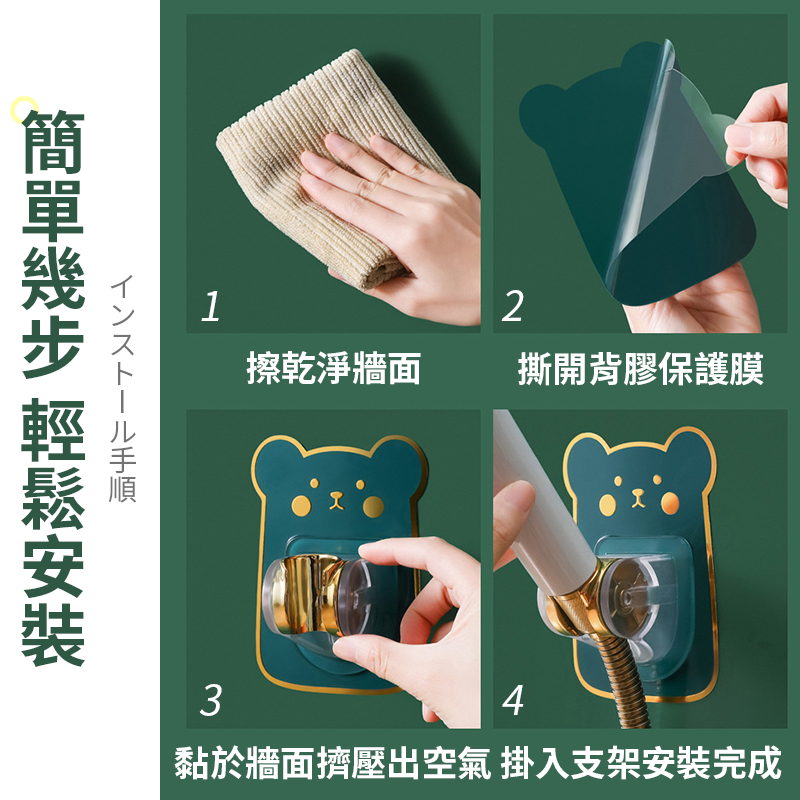 簡單幾步 輕鬆安裝

インストール手順

1
擦乾淨牆面

2
撕開背膠保護膜

3
黏於牆面擠壓出空氣

4
掛入支架安裝完成