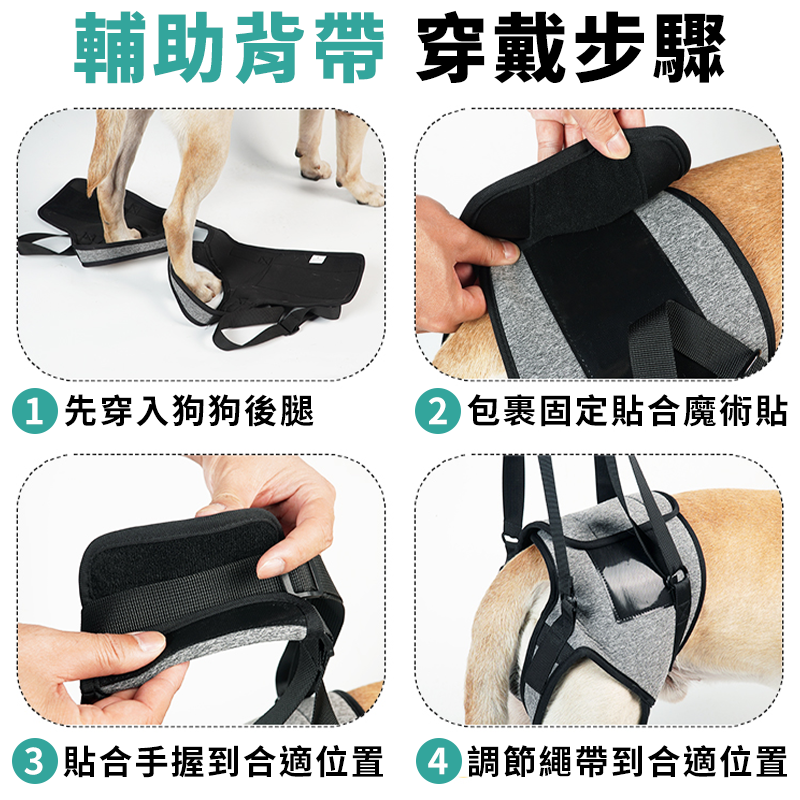 輔助背帶 穿戴步驟

1 先穿入狗狗後腿

2 包裹固定貼合魔術貼

3 貼合手握到合適位置

4 調節繩帶到合適位置