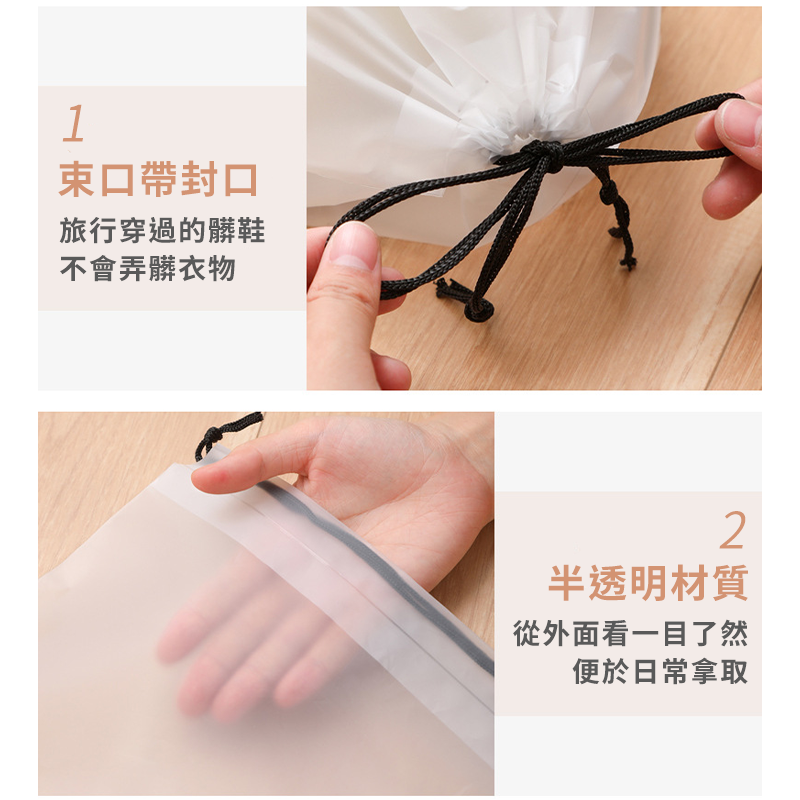 1
束口帶封口
旅行穿過的髒鞋
不會弄髒衣物

2
半透明材質
從外面看一目了然
便於日常拿取